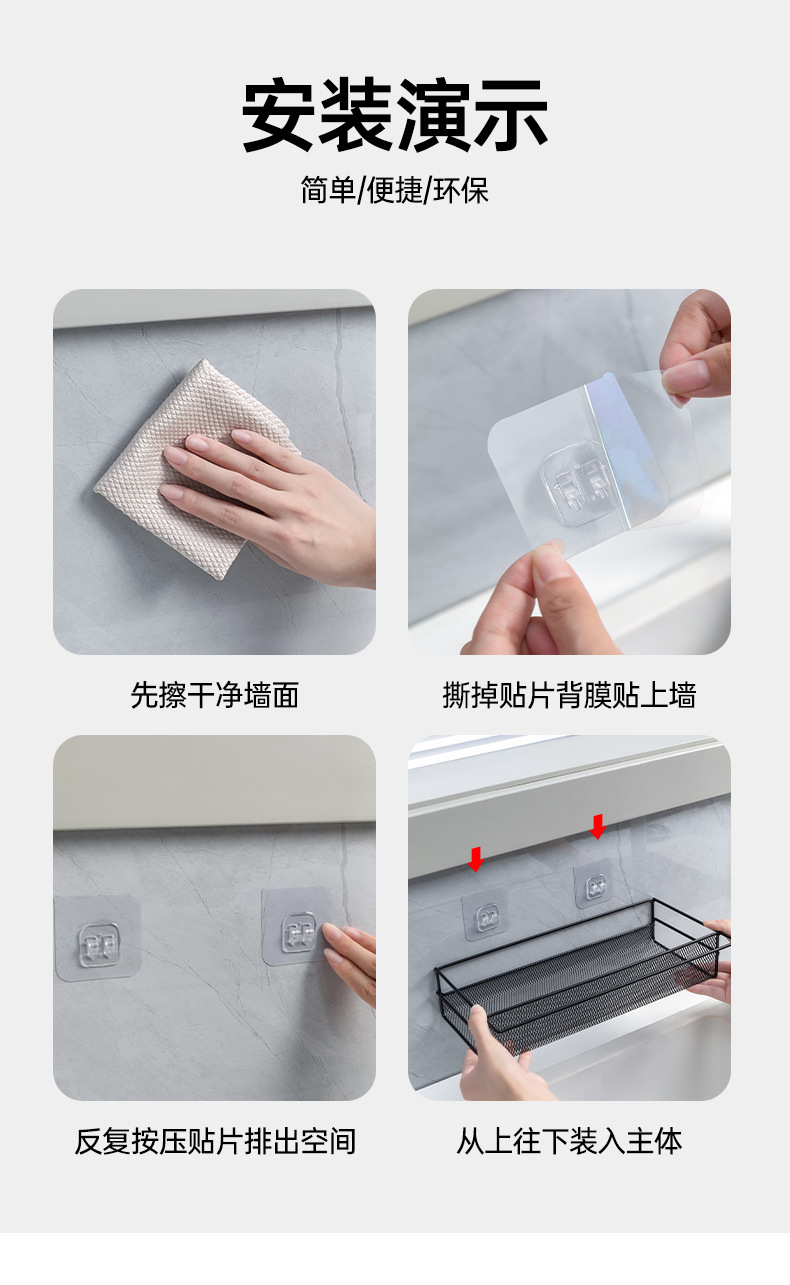 安装演示

简单/便捷/环保

先擦干净墙面

撕掉贴片背膜贴上墙

反复按压贴片排出空间

从上往下装入主体