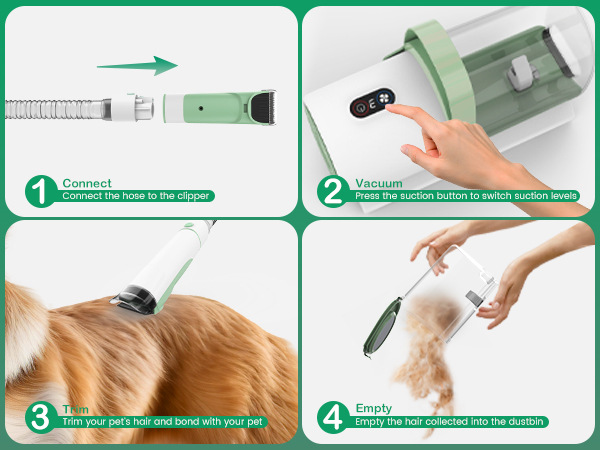 1 Connect
Connect the hose to the clipper

2 Vacuum
Press the suction button to switch suction levels

3 Trim
Trim your pet's hair and bond with your pet

4 Empty
Empty the hair collected into the dustbin