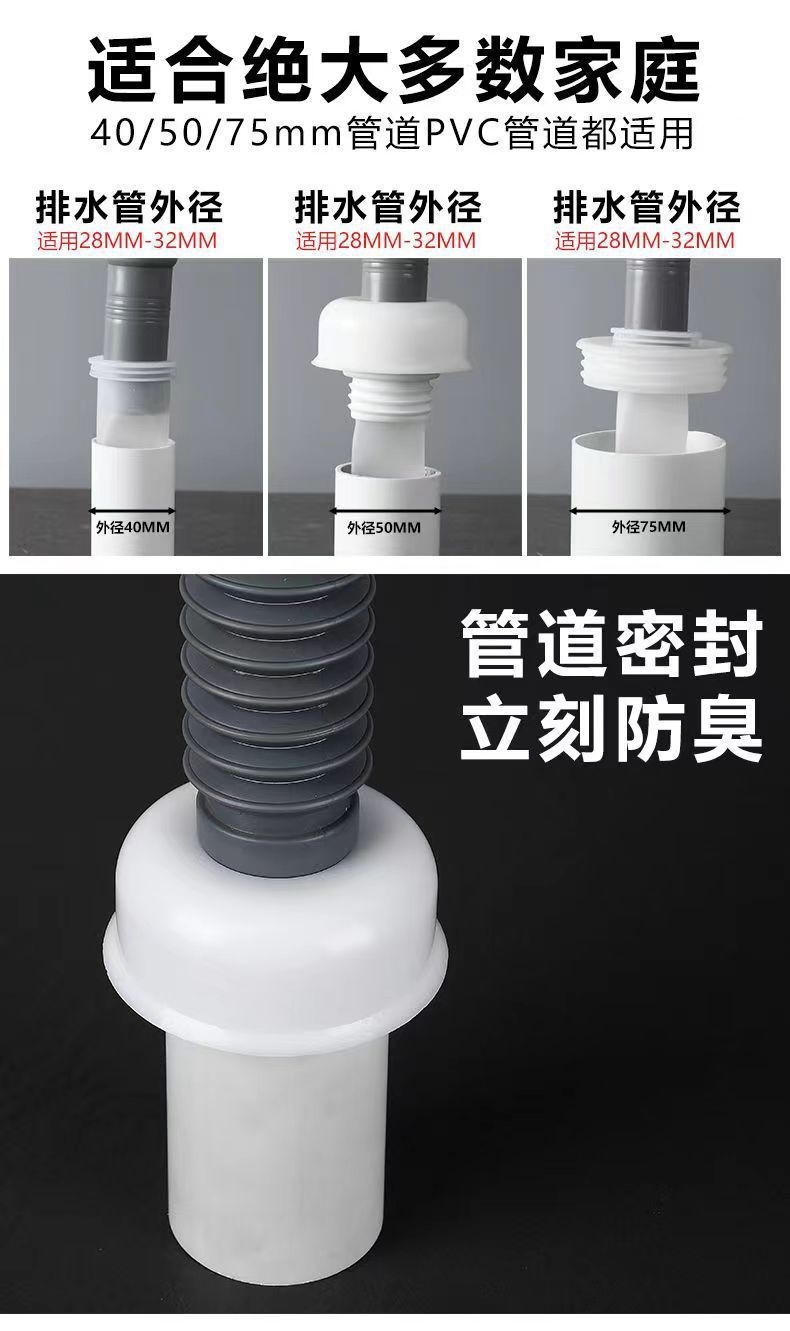 适合绝大多数家庭
40/50/75mm管道PVC管道都适用

排水管外径
适用28MM-32MM
外径40MM

排水管外径
适用28MM-32MM
外径50MM

排水管外径
适用28MM-32MM
外径75MM

管道密封
立刻防臭