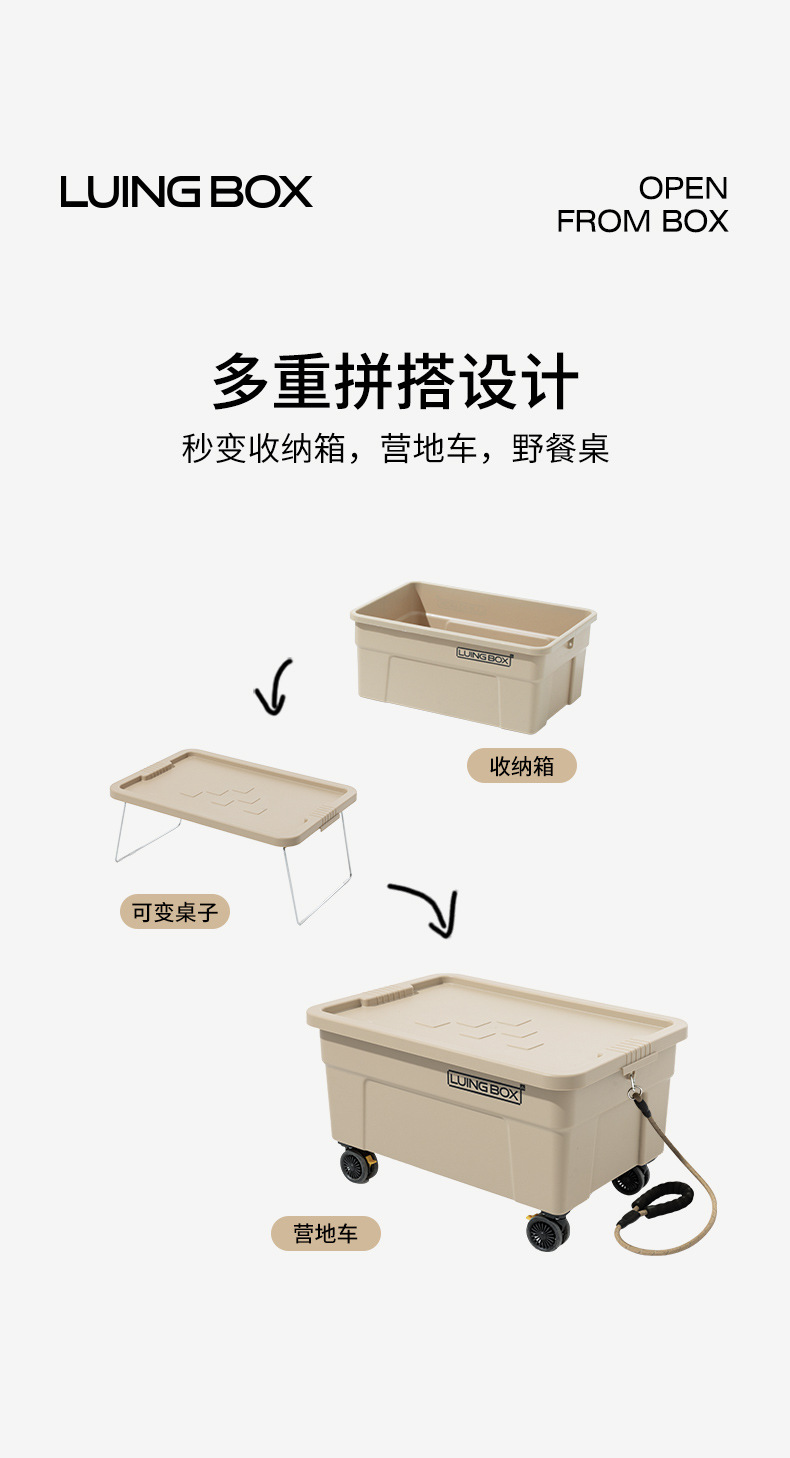 LUING BOX

OPEN
FROM BOX

多重拼搭设计

秒变收纳箱，营地车，野餐桌

LUING BOX

收纳箱

可变桌子

LUING BOX

营地车