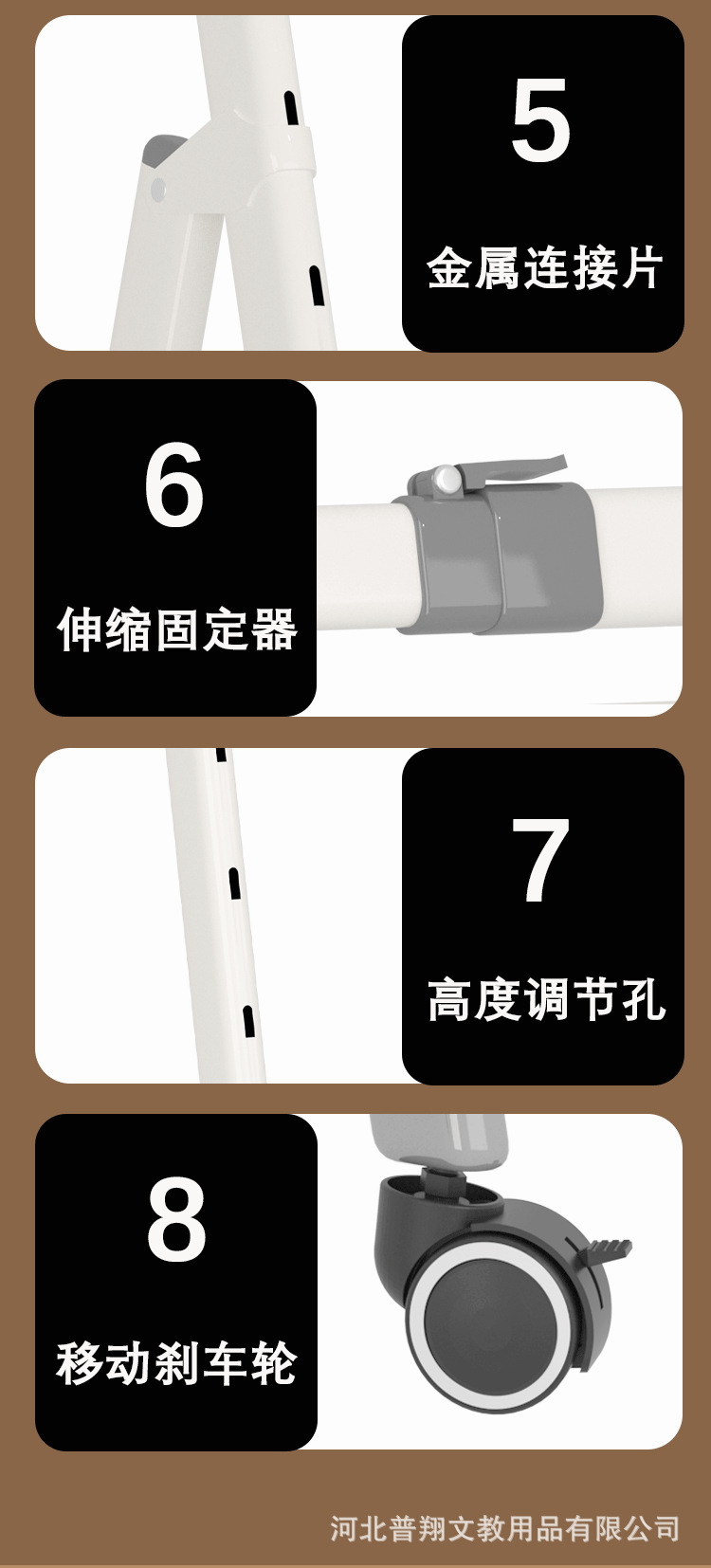 5

金属连接片

6

伸缩固定器

7

高度调节孔

8

移动刹车轮

河北普翔文教用品有限公司