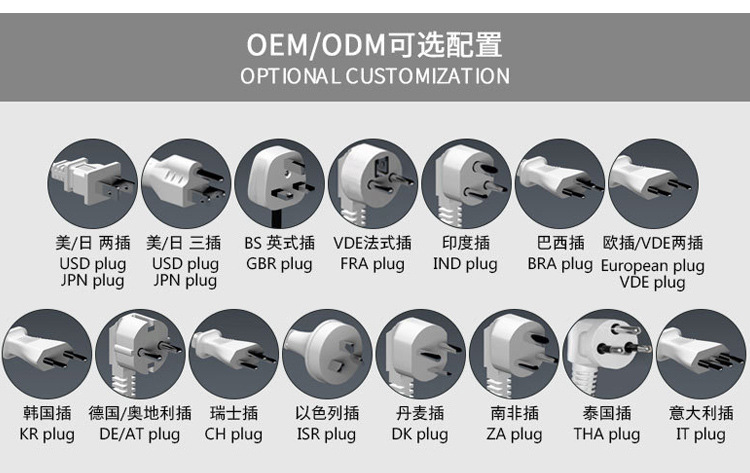 OEM/ODM可选配置
OPTIONAL CUSTOMIZATION

美/日 两插
USD plug
JPN plug

美/日 三插
USD plug
JPN plug

BS 英式插
GBR plug

VDE法式插
FRA plug

印度插
IND plug

巴西插
BRA plug

欧插/VDE两插
European plug
VDE plug

韩国插
KR plug

德国/奥地利插
DE/AT plug

瑞士插
CH plug

以色列插
ISR plug

丹麦插
DK plug

南非插
ZA plug

泰国插
THA plug

意大利插
IT plug