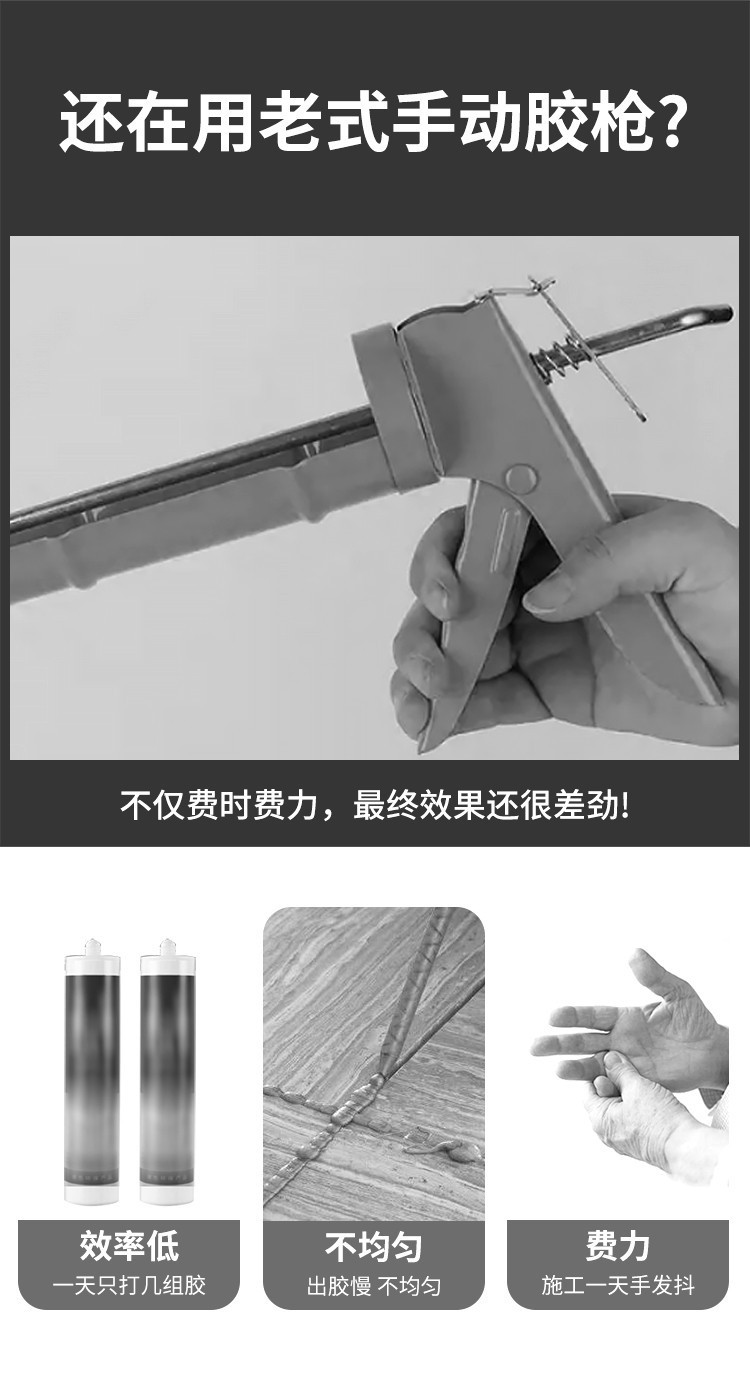 还在用老式手动胶枪?

不仅费时费力，最终效果还很差劲!

效率低
一天只打几组胶

不均匀
出胶慢 不均匀

费力
施工一天手发抖