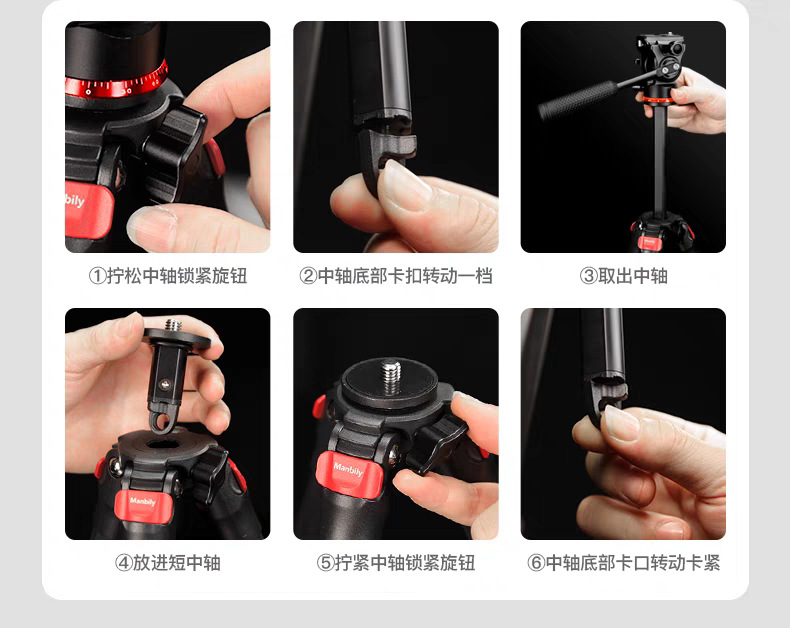 Manbily

①拧松中轴锁紧旋钮

②中轴底部卡扣转动一档

Manbily

③取出中轴

Manbily

④放进短中轴

Manbily

⑤拧紧中轴锁紧旋钮

⑥中轴底部卡口转动卡紧