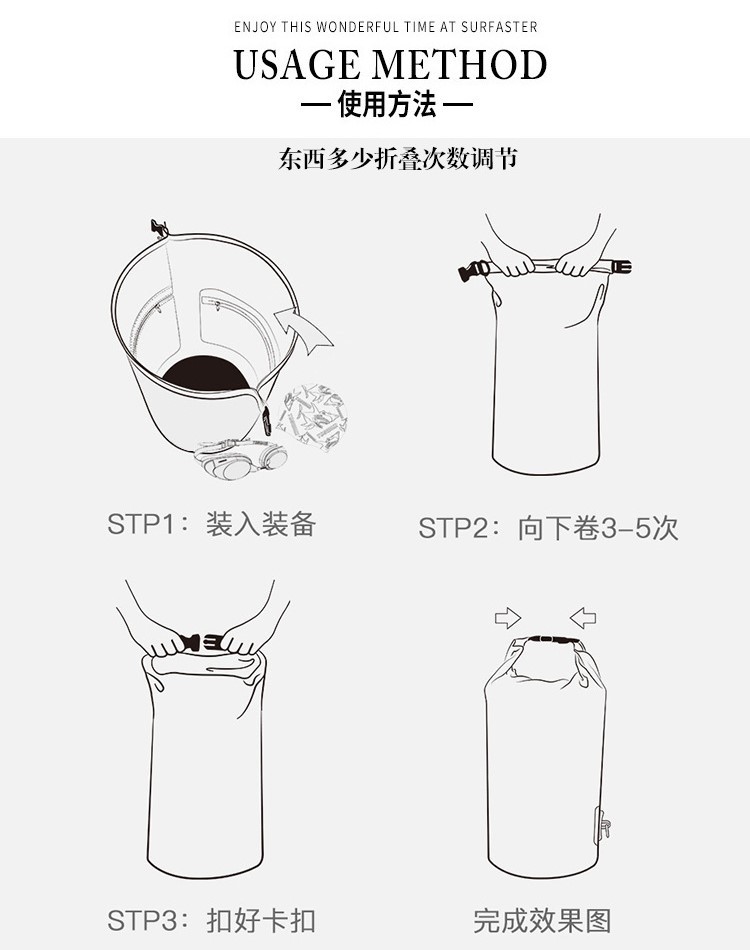 ENJOY THIS WONDERFUL TIME AT SURFASTER

USAGE METHOD

— 使用方法 —

东西多少折叠次数调节

STP1：装入装备

STP2：向下卷3-5次

STP3：扣好卡扣

完成效果图