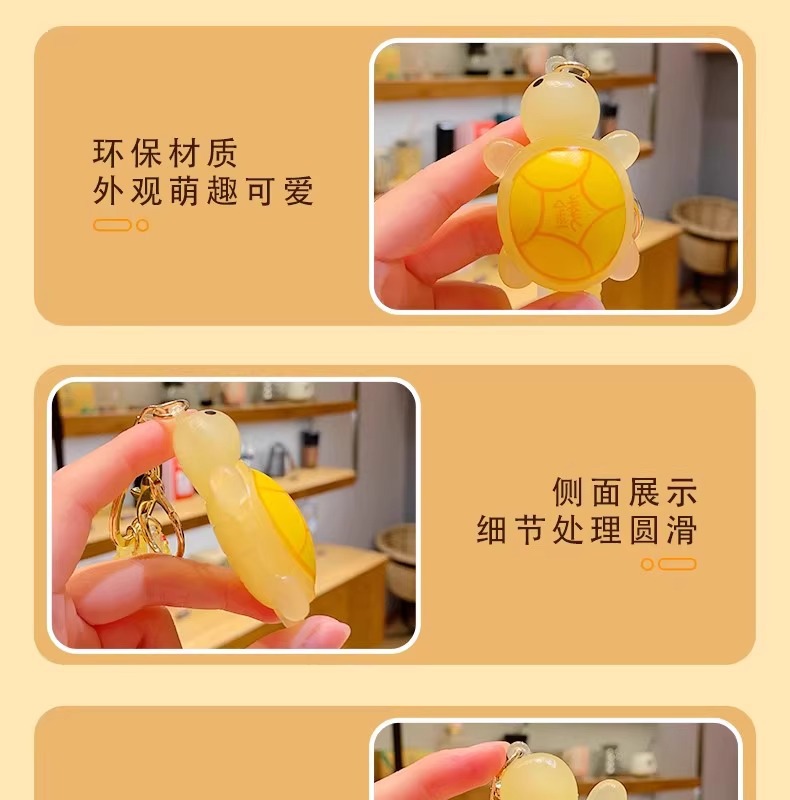 环保材质
外观萌趣可爱

侧面展示
细节处理圆滑