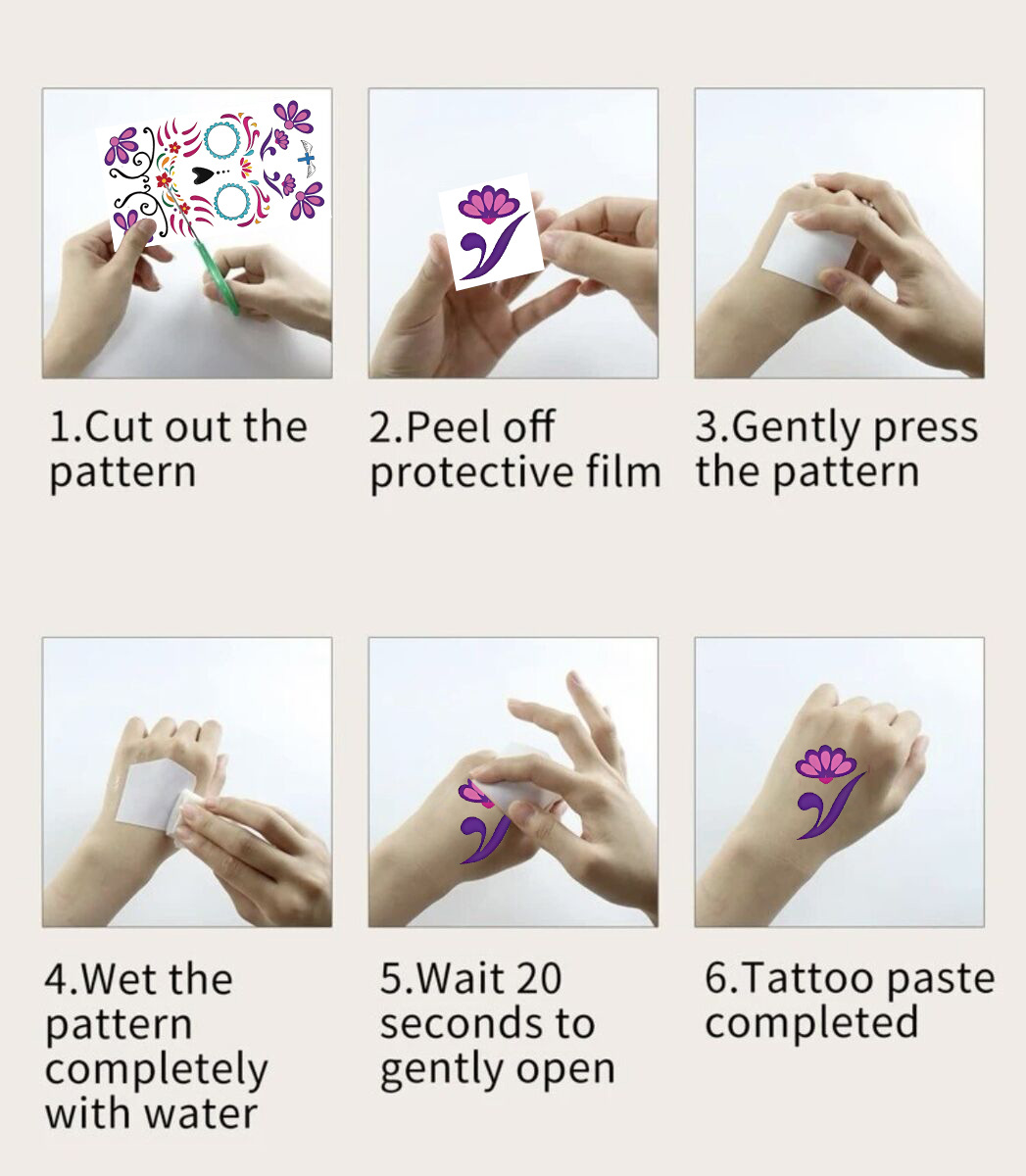 1.Cut out the pattern

2.Peel off protective film

3.Gently press the pattern

4.Wet the pattern completely with water

5.Wait 20 seconds to gently open

6.Tattoo paste completed