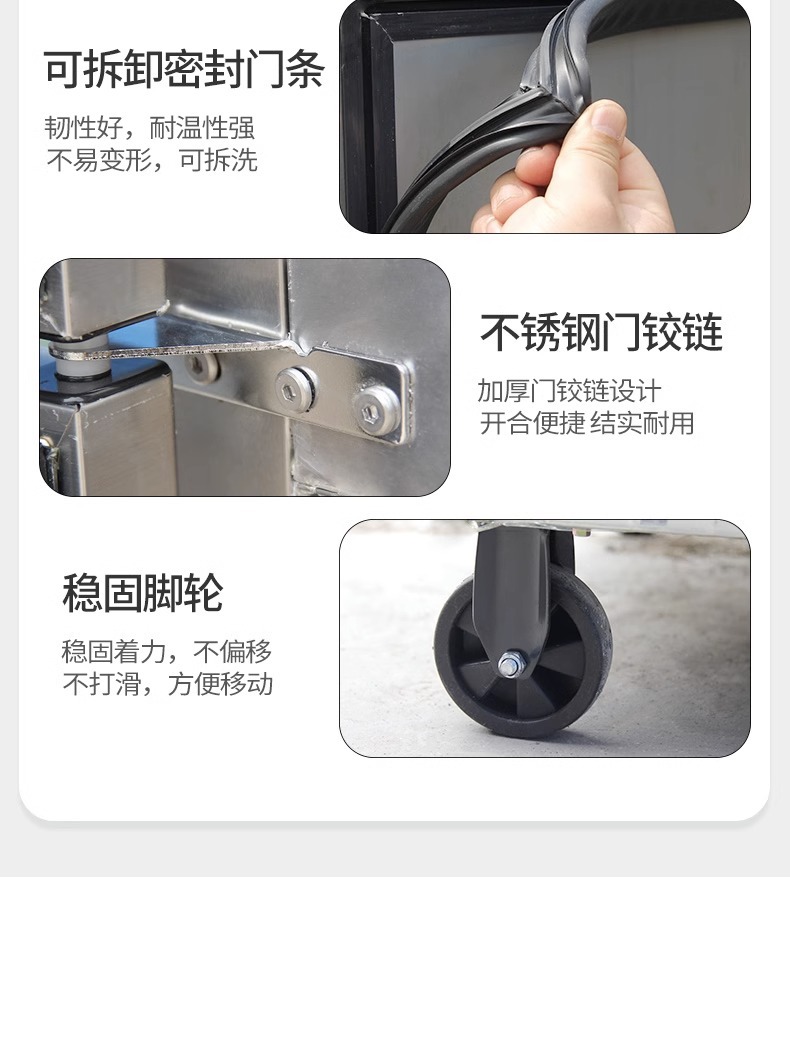 可拆卸密封门条

韧性好，耐温性强
不易变形，可拆洗

不锈钢门铰链

加厚门铰链设计
开合便捷 结实耐用

稳固脚轮

稳固着力，不偏移
不打滑，方便移动