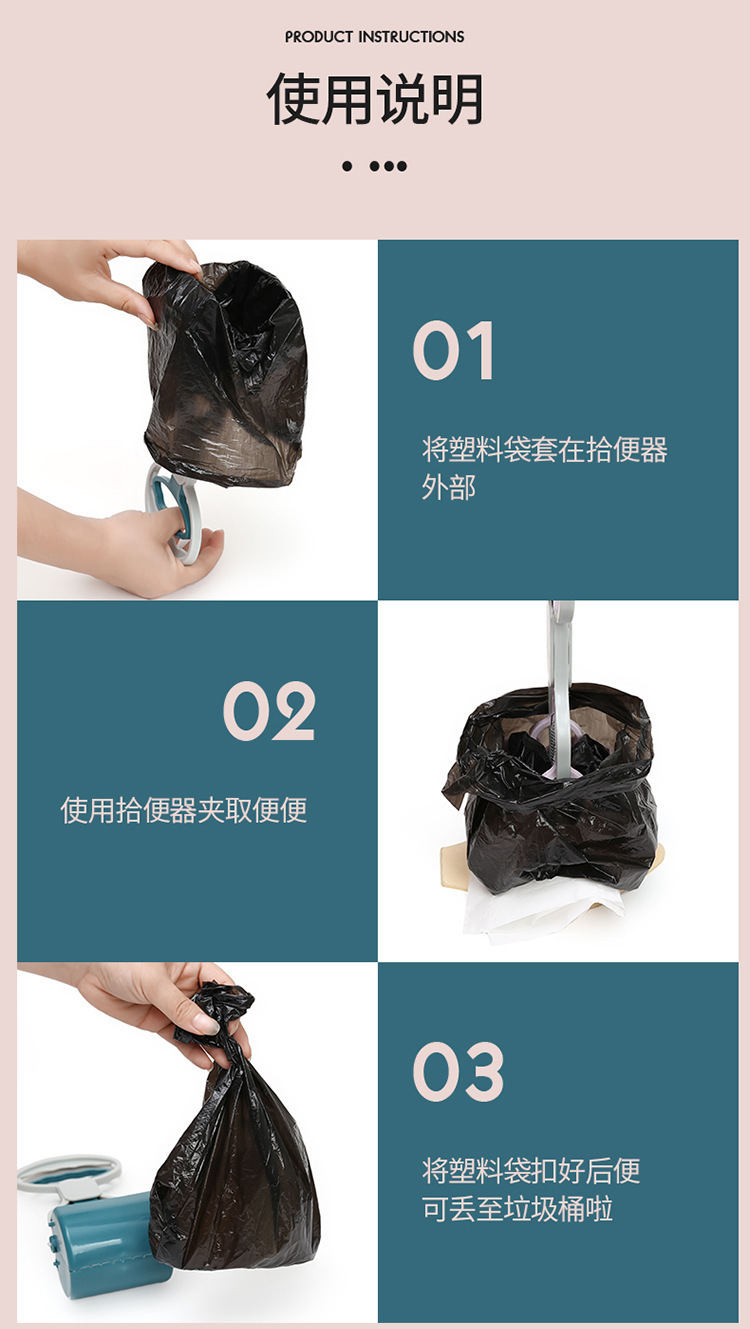 PRODUCT INSTRUCTIONS

使用说明

01

将塑料袋套在拾便器外部

02

使用拾便器夹取便便

03

将塑料袋扣好后便可丢至垃圾桶啦