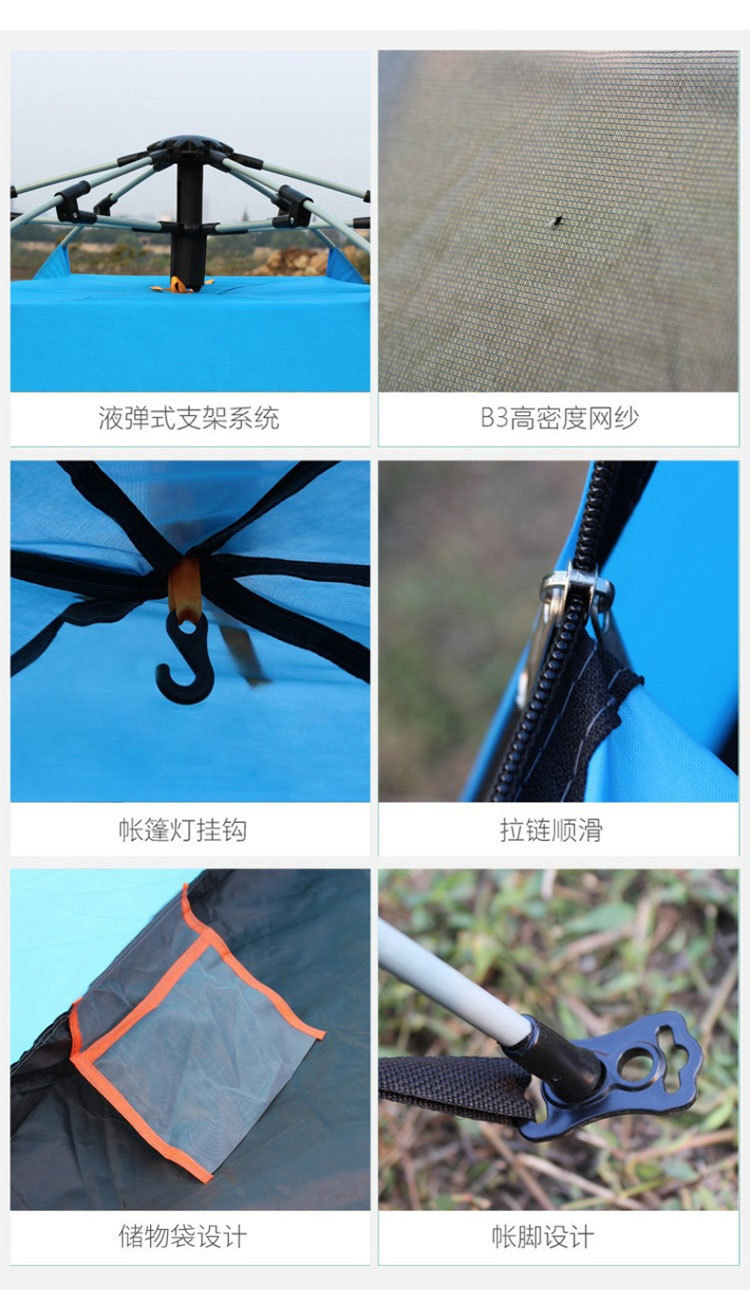 液弹式支架系统

B3高密度网纱

帐篷灯挂钩

拉链顺滑

储物袋设计

帐脚设计