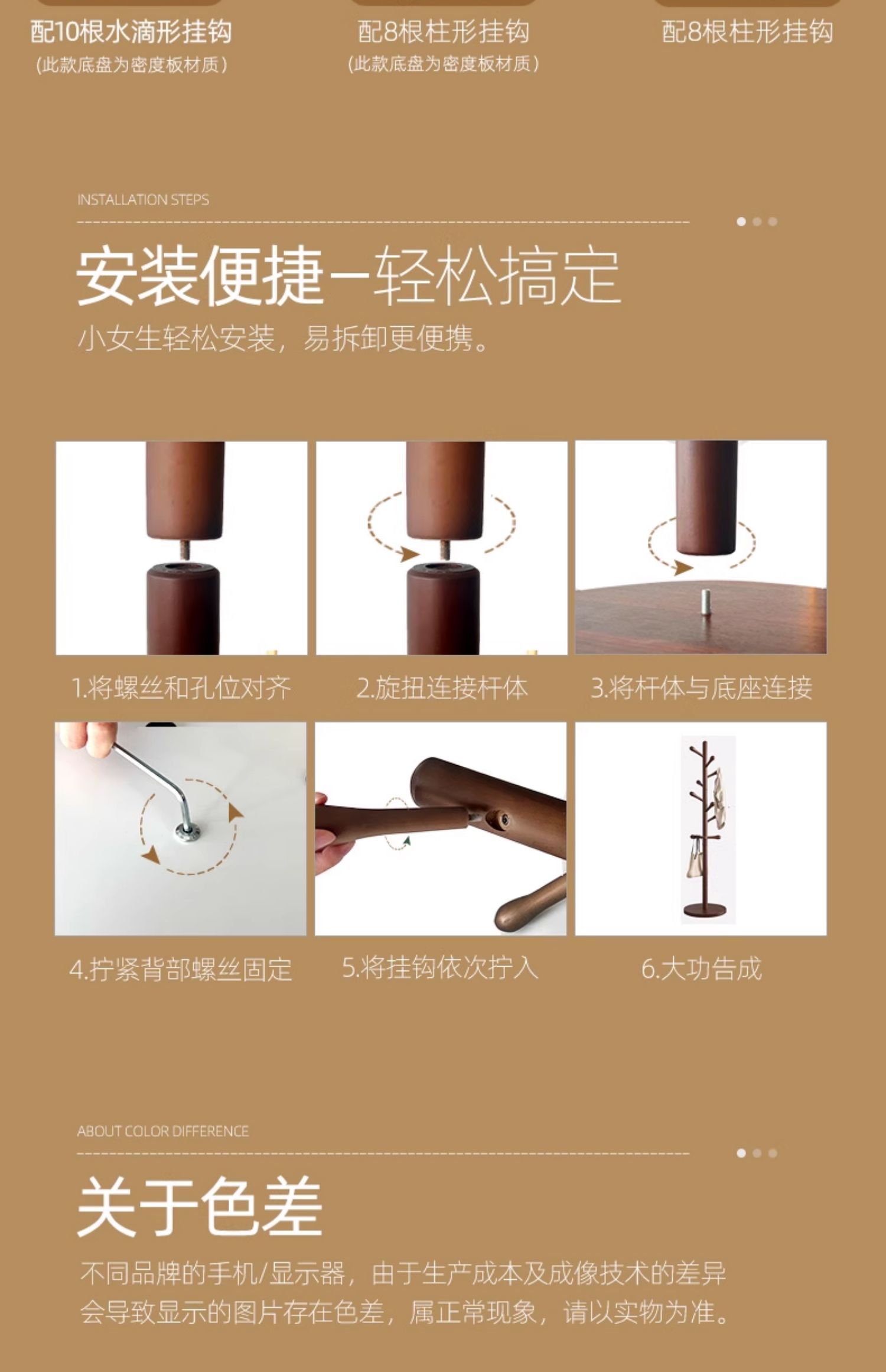 配10根水滴形挂钩
（此款底盘为密度板材质）

配8根柱形挂钩
（此款底盘为密度板材质）

配8根柱形挂钩

INSTALLATION STEPS

安装便捷–轻松搞定

小女生轻松安装，易拆卸更便携。

1.将螺丝和孔位对齐

2.旋扭连接杆体

3.将杆体与底座连接

4.拧紧背部螺丝固定

5.将挂钩依次拧入

6.大功告成

ABOUT COLOR DIFFERENCE

关于色差

不同品牌的手机/显示器，由于生产成本及成像技术的差异会导致显示的图片存在色差，属正常现象，请以实物为准。