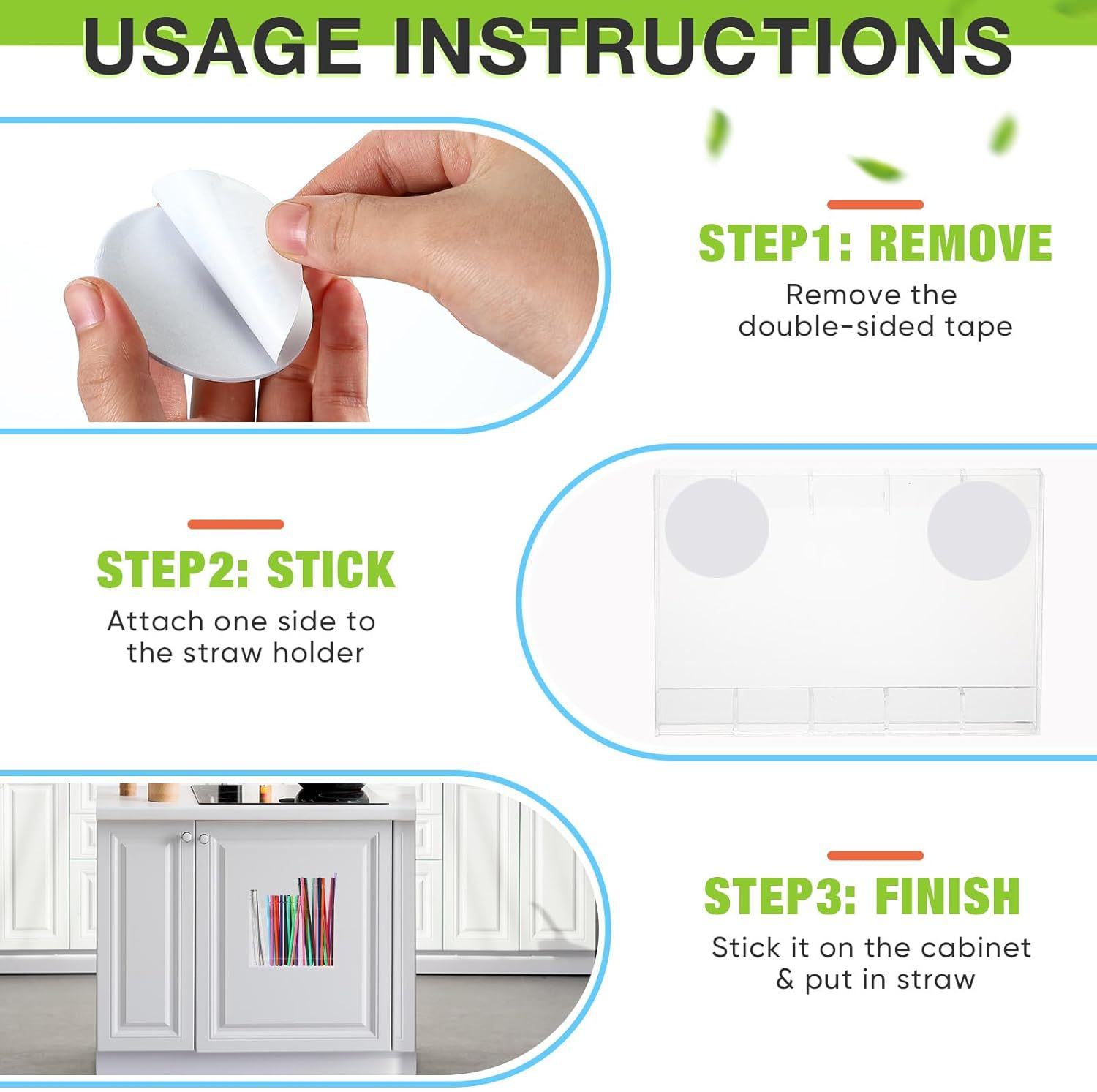 USAGE INSTRUCTIONS

STEP1: REMOVE

Remove the double-sided tape

STEP2: STICK

Attach one side to the straw holder

STEP3: FINISH

Stick it on the cabinet & put in straw