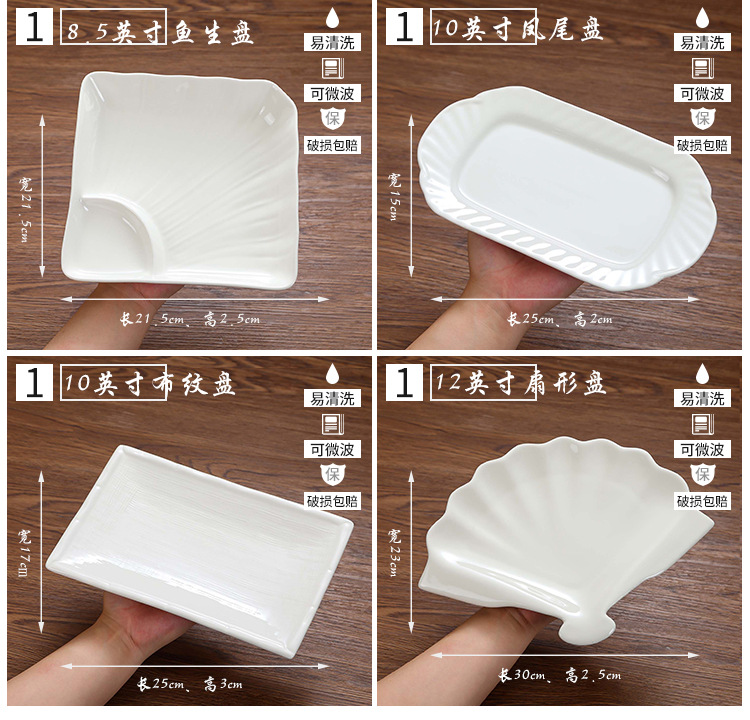 1 8.5英寸鱼生盘

易清洗

可微波

保

破损包赔

宽21.5cm

长21.5cm、高2.5cm

1 10英寸凤尾盘

易清洗

可微波

保

破损包赔

宽15cm

长25cm、高2cm

1 10英寸布纹盘

易清洗

可微波

保

破损包赔

宽17cm

长25cm、高3cm

1 12英寸扇形盘

易清洗

可微波

保

破损包赔

宽23cm

长30cm、高2.5cm