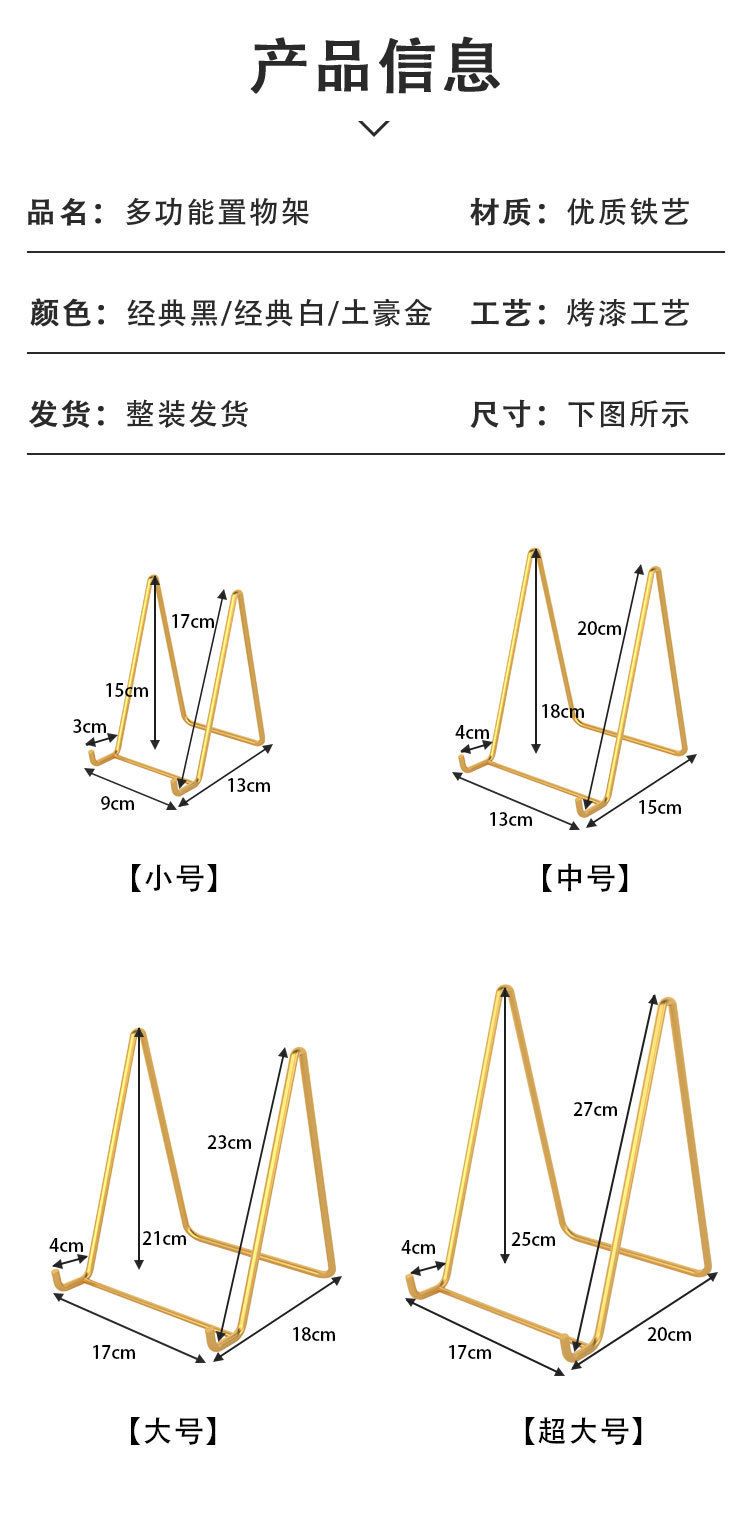 产品信息

品名：多功能置物架

材质：优质铁艺

颜色：经典黑/经典白/土豪金

工艺：烤漆工艺

发货：整装发货

尺寸：下图所示

17cm
15cm
3cm
9cm
13cm

【小号】

20cm
18cm
4cm
13cm
15cm

【中号】

23cm
21cm
4cm
17cm
18cm

【大号】

27cm
25cm
4cm
17cm
20cm

【超大号】