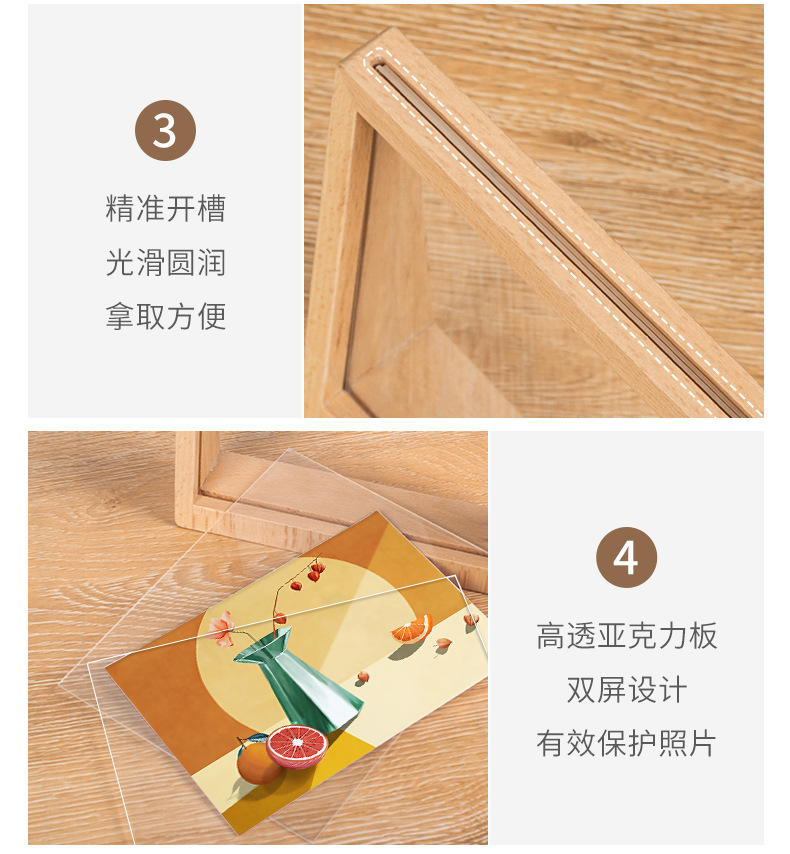 3

精准开槽
光滑圆润
拿取方便

4

高透亚克力板
双屏设计
有效保护照片