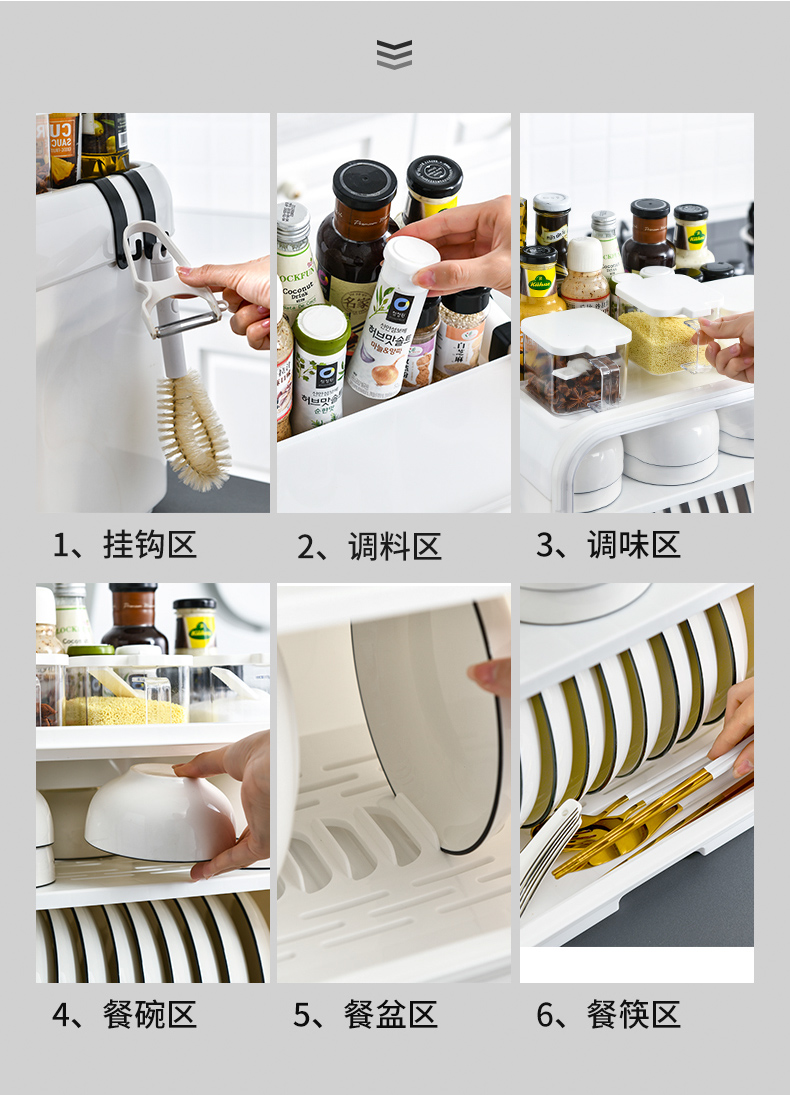 1、挂钩区

2、调料区

3、调味区

4、餐碗区

5、餐盆区

6、餐筷区