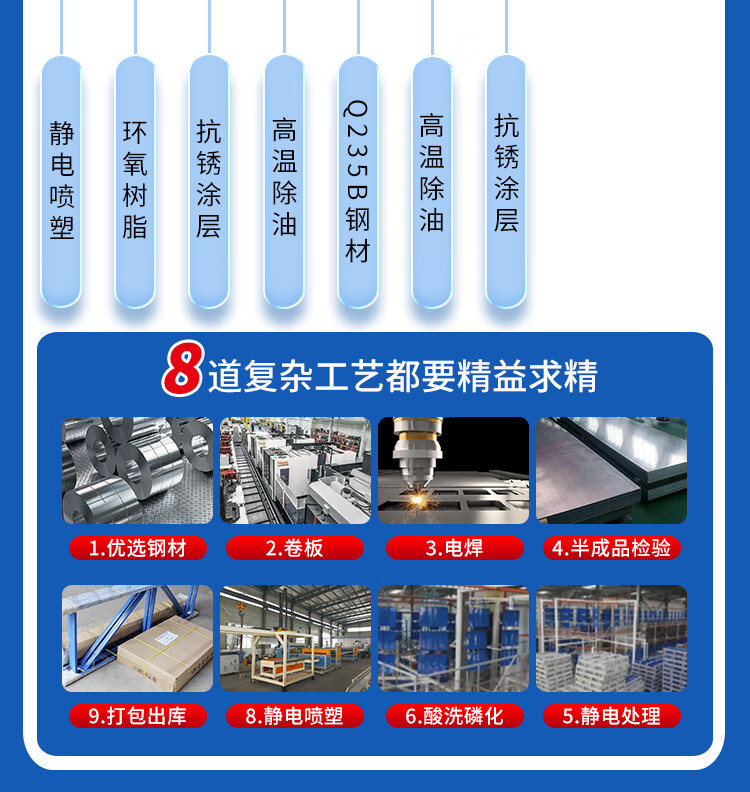 静电喷塑

环氧树脂

抗锈涂层

高温除油

Q235B钢材

高温除油

抗锈涂层

8道复杂工艺都要精益求精

1.优选钢材

2.卷板

3.电焊

4.半成品检验

9.打包出库

8.静电喷塑

6.酸洗磷化

5.静电处理