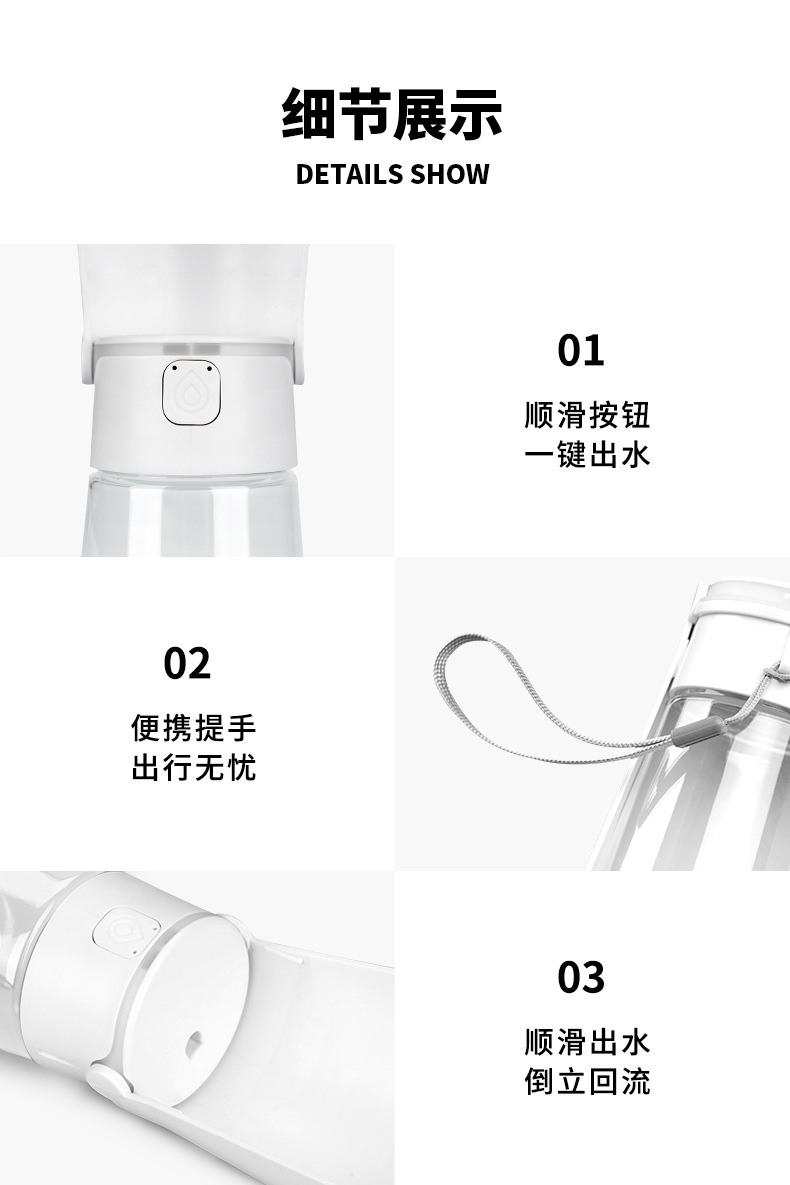 细节展示
DETAILS SHOW

01
顺滑按钮
一键出水

02
便携提手
出行无忧

03
顺滑出水
倒立回流