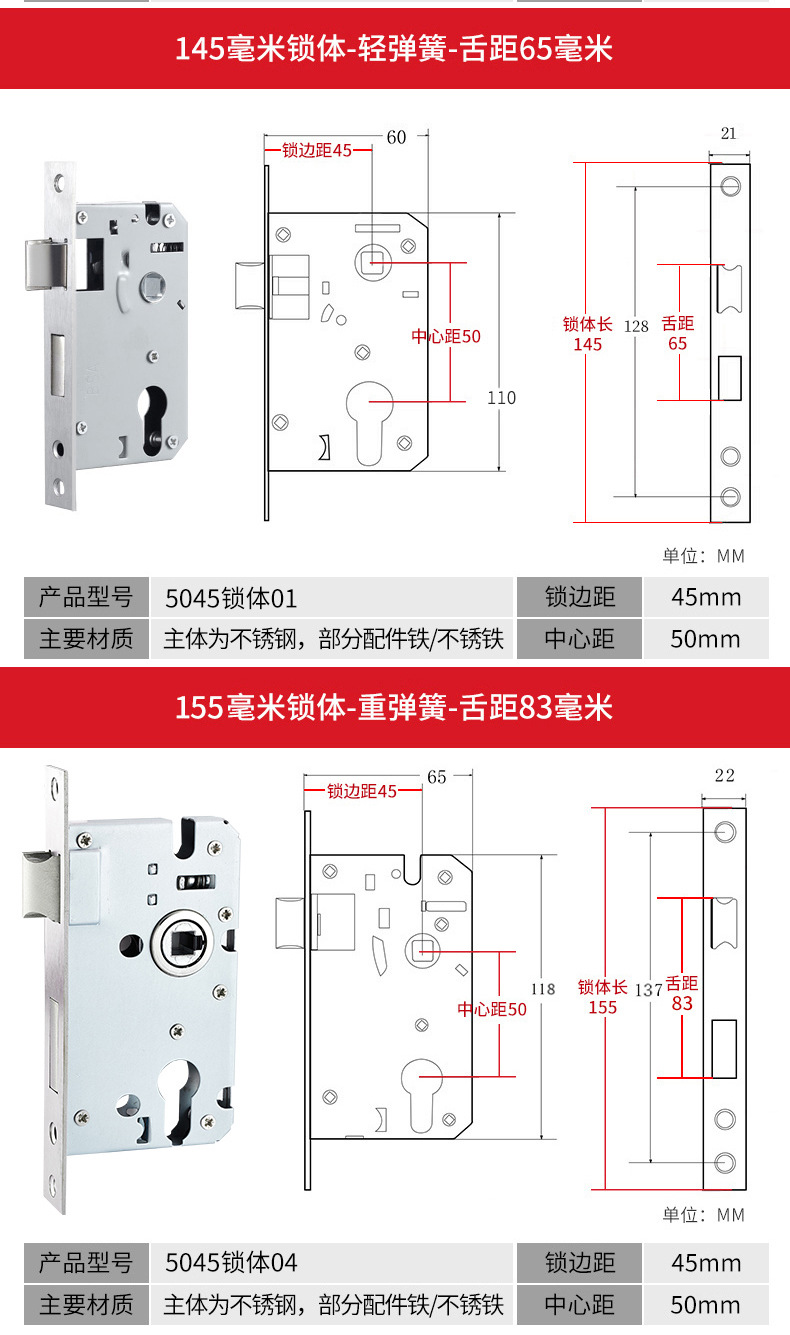 145毫米锁体-轻弹簧-舌距65毫米

锁边距45
60
中心距50
110

21
锁体长
145
128
舌距
65

单位：MM

| 产品型号 | 5045锁体01 | 锁边距 | 45mm |
|---|---|---|---|
| 主要材质 | 主体为不锈钢，部分配件铁/不锈铁 | 中心距 | 50mm |

155毫米锁体-重弹簧-舌距83毫米

锁边距45
65
中心距50
118

22
锁体长
155
137
舌距
83

单位：MM

| 产品型号 | 5045锁体04 | 锁边距 | 45mm |
|---|---|---|---|
| 主要材质 | 主体为不锈钢，部分配件铁/不锈铁 | 中心距 | 50mm |