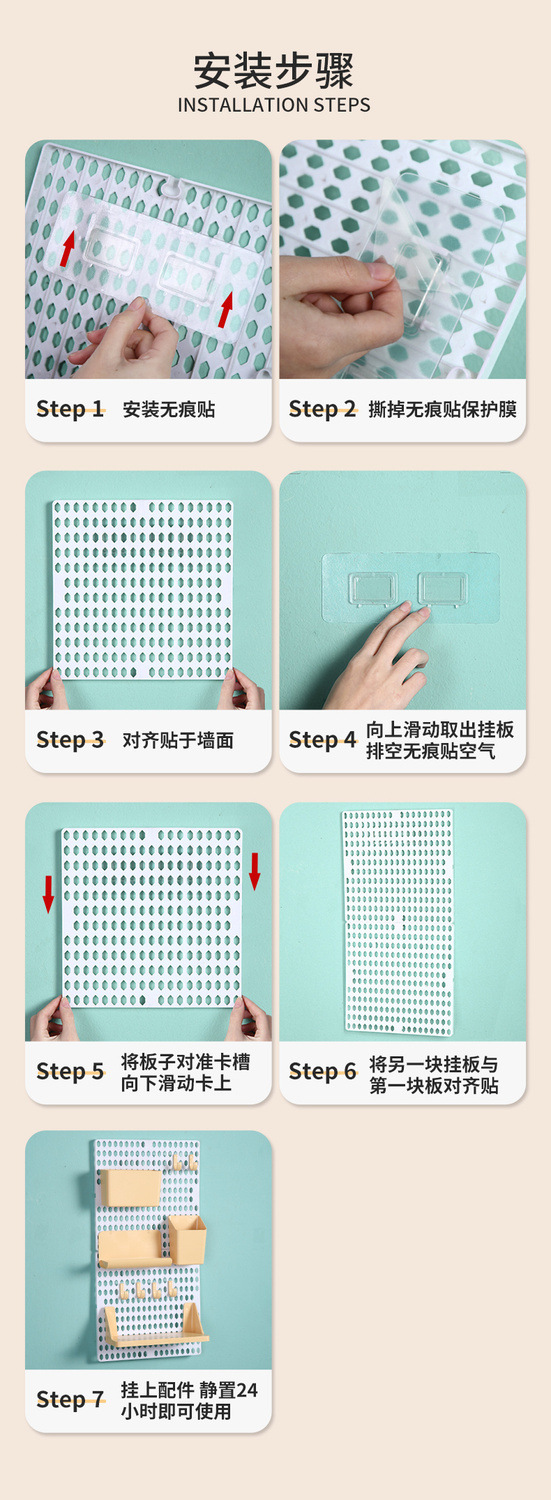 安装步骤
INSTALLATION STEPS

Step 1 安装无痕贴

Step 2 撕掉无痕贴保护膜

Step 3 对齐贴于墙面

Step 4 向上滑动取出挂板 排空无痕贴空气

Step 5 将板子对准卡槽 向下滑动卡上

Step 6 将另一块挂板与 第一块板对齐贴

Step 7 挂上配件 静置24 小时即可使用