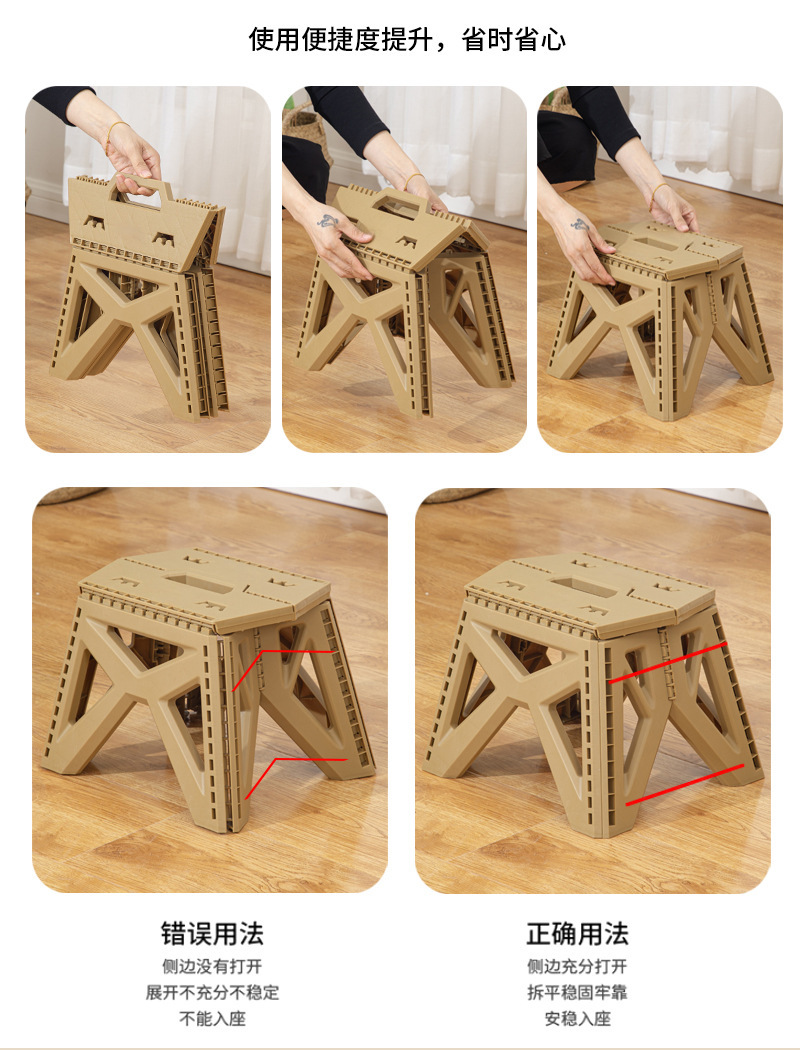 使用便捷度提升，省时省心

错误用法
侧边没有打开
展开不充分不稳定
不能入座

正确用法
侧边充分打开
拆平稳固牢靠
安稳入座