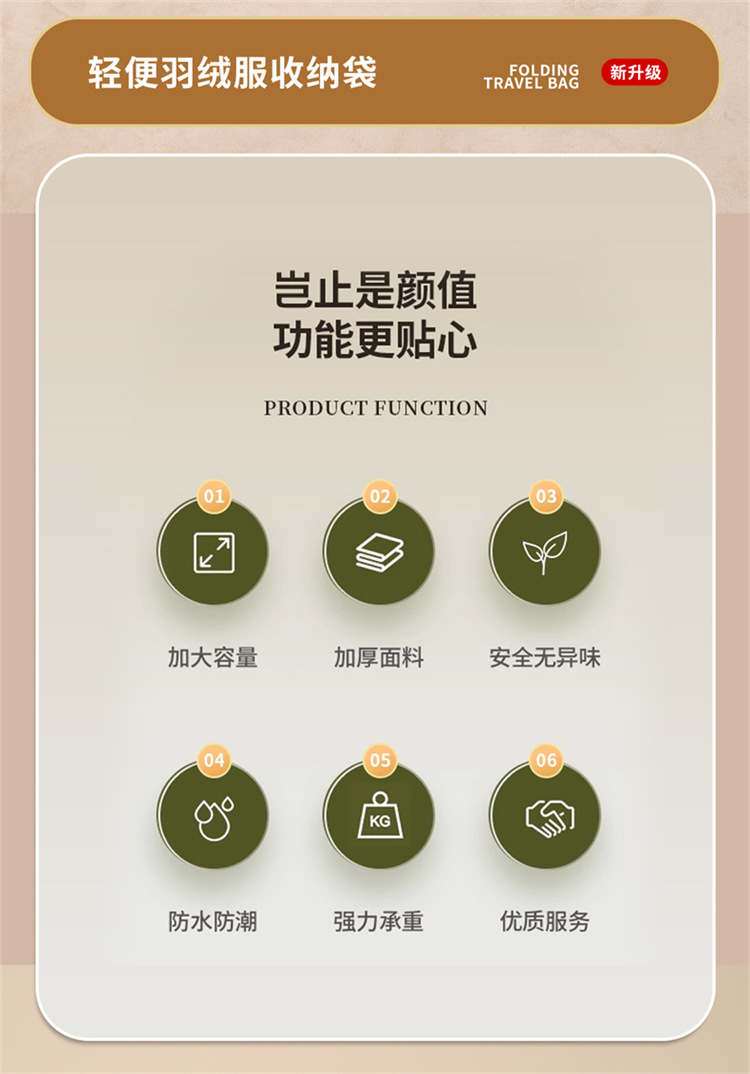 轻便羽绒服收纳袋

FOLDING
TRAVEL BAG

新升级

岂止是颜值
功能更贴心

PRODUCT FUNCTION

01

加大容量

02

加厚面料

03

安全无异味

04

防水防潮

05

KG

强力承重

06

优质服务