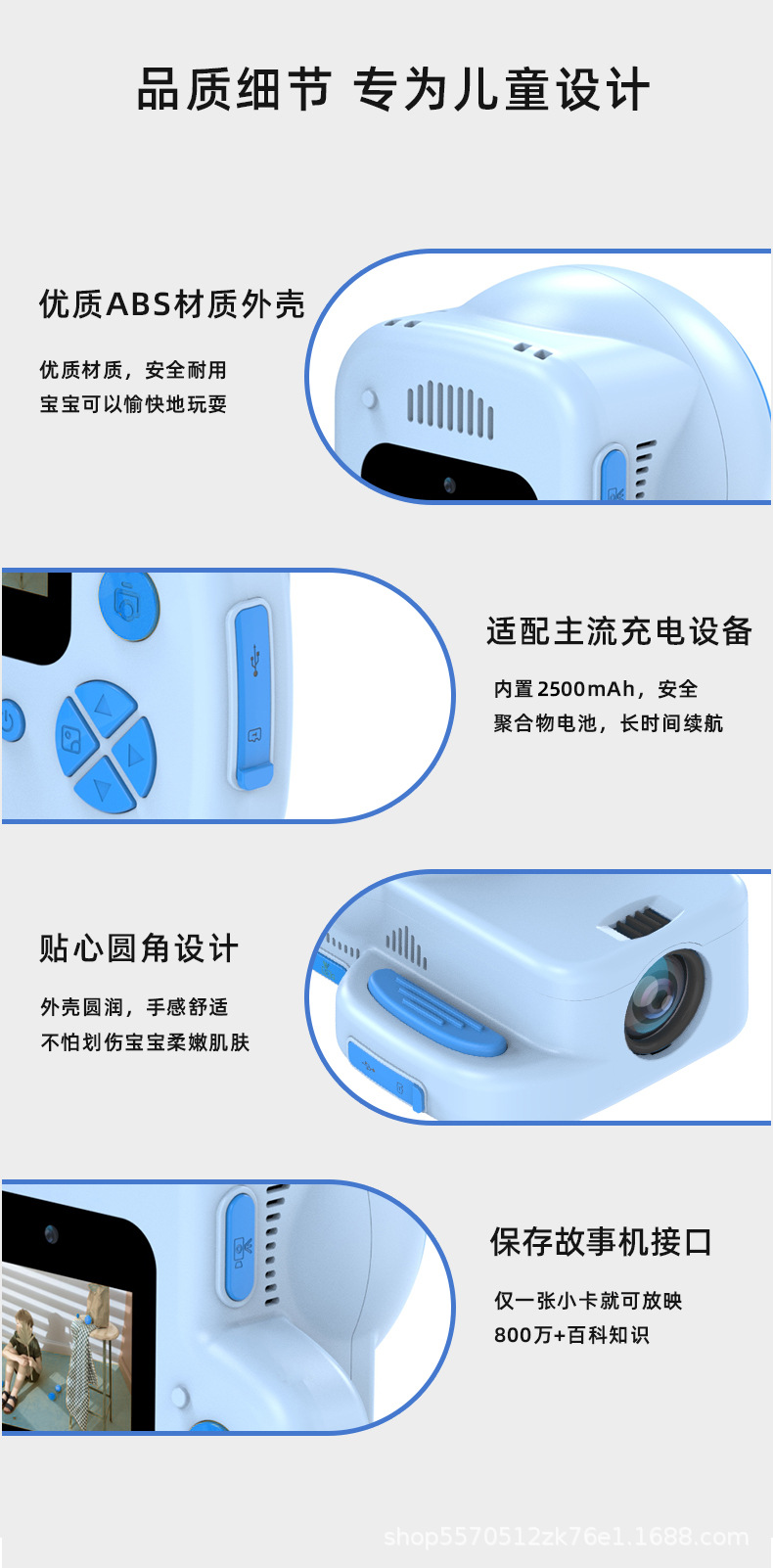 品质细节 专为儿童设计

优质ABS材质外壳

优质材质，安全耐用
宝宝可以愉快地玩耍

适配主流充电设备

内置2500mAh，安全
聚合物电池，长时间续航

贴心圆角设计

外壳圆润，手感舒适
不怕划伤宝宝柔嫩肌肤

保存故事机接口

仅一张小卡就可放映
800万+百科知识

shop5570512zk76e1.1688.com