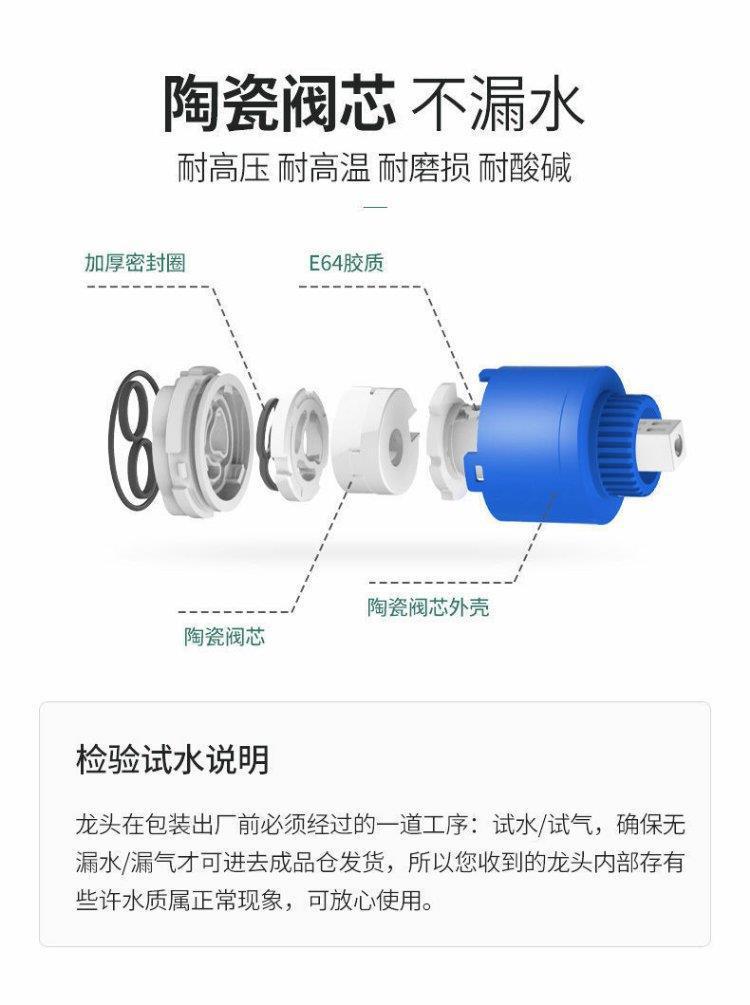 陶瓷阀芯 不漏水

耐高压 耐高温 耐磨损 耐酸碱

加厚密封圈

E64胶质

陶瓷阀芯外壳

陶瓷阀芯

检验试水说明

龙头在包装出厂前必须经过的一道工序：试水/试气，确保无漏水/漏气才可进去成品仓发货，所以您收到的龙头内部存有些许水质属正常现象，可放心使用。