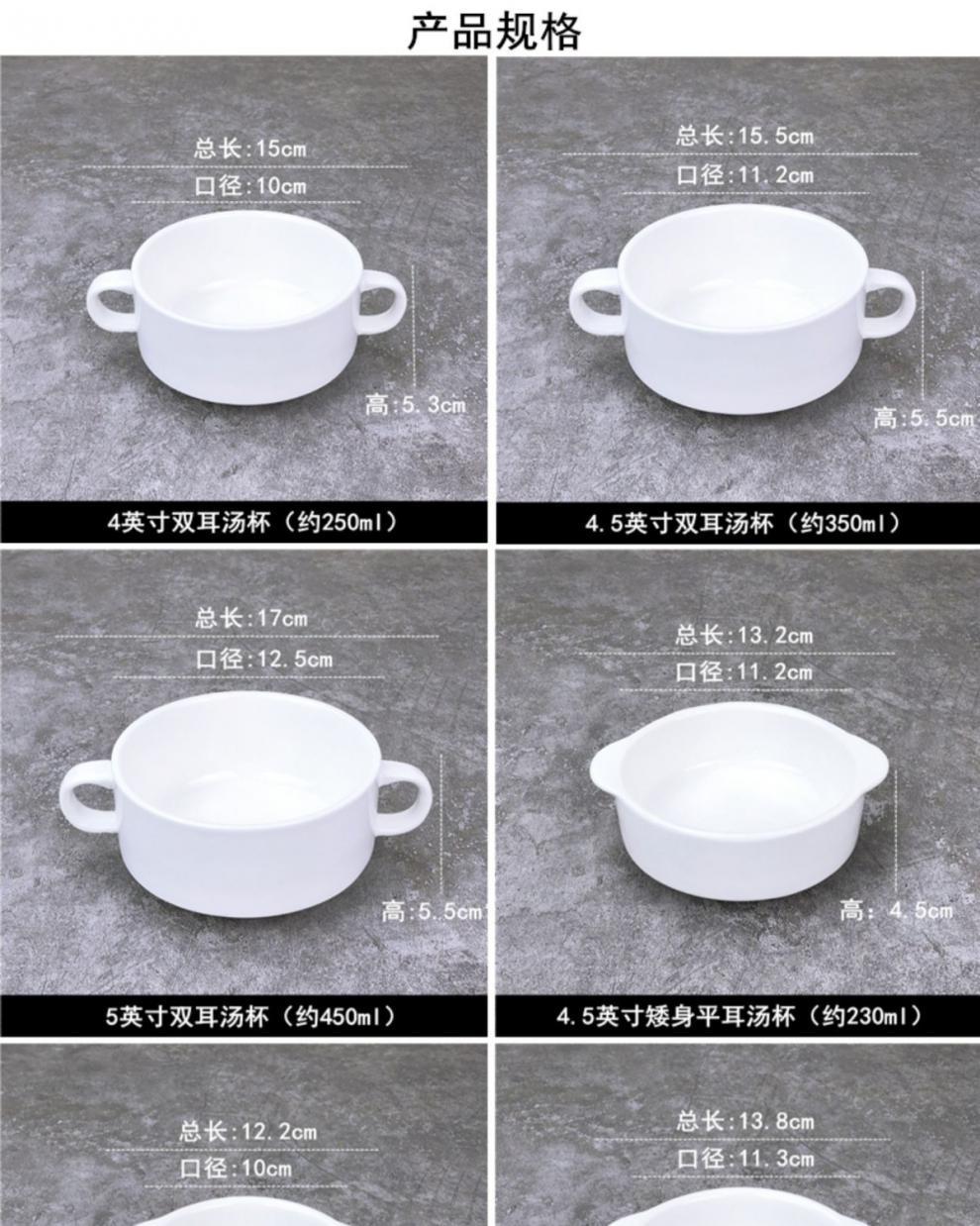 产品规格

总长:15cm
口径:10cm
高:5.3cm
4英寸双耳汤杯（约250ml）

总长:15.5cm
口径:11.2cm
高:5.5cm
4.5英寸双耳汤杯（约350ml）

总长:17cm
口径:12.5cm
高:5.5cm
5英寸双耳汤杯（约450ml）

总长:13.2cm
口径:11.2cm
高: 4.5cm
4.5英寸矮身平耳汤杯（约230ml）

总长:12.2cm
口径:10cm

总长:13.8cm
口径:11.3cm