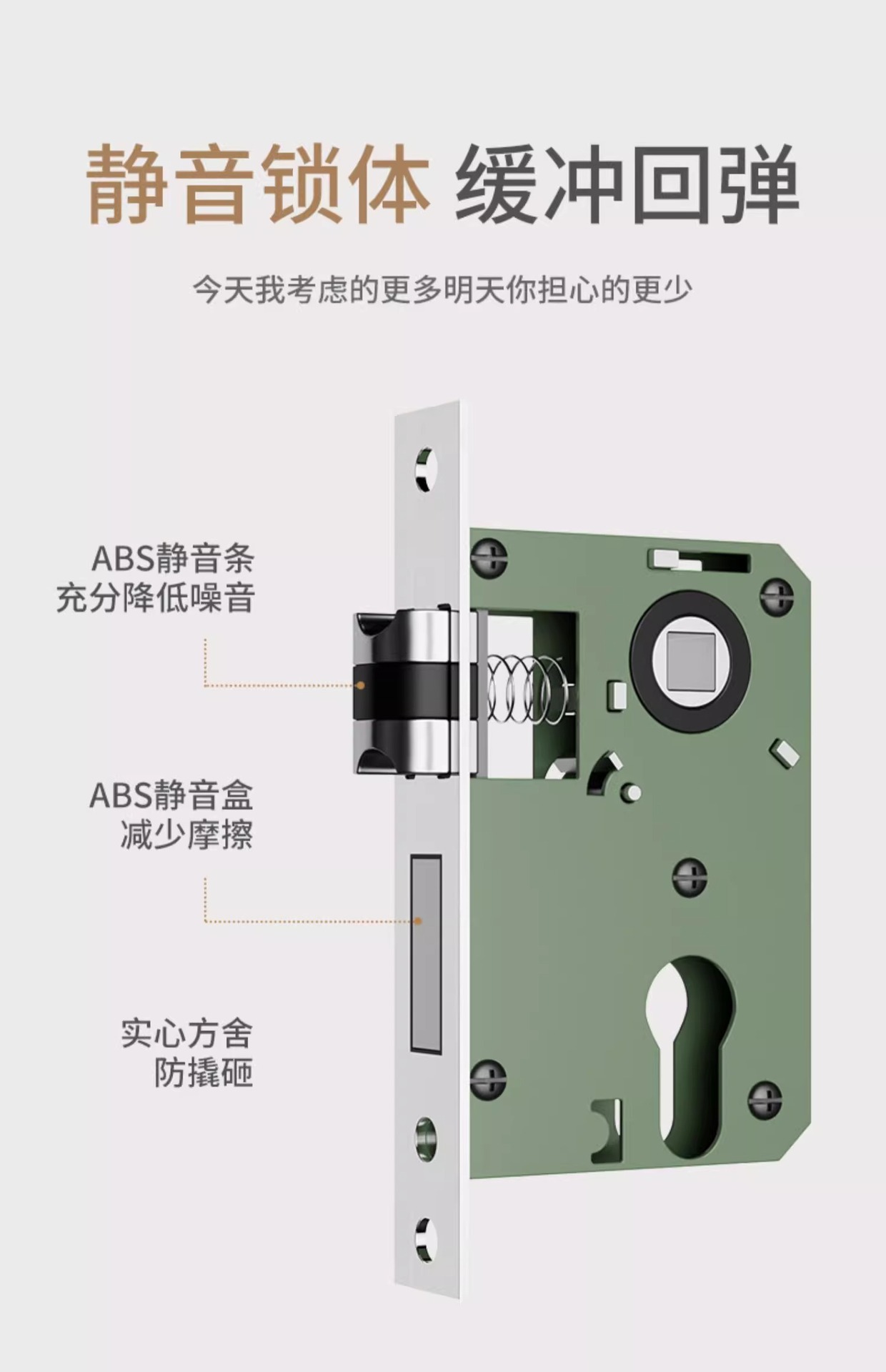 静音锁体 缓冲回弹

今天我考虑的更多明天你担心的更少

ABS静音条
充分降低噪音

ABS静音盒
减少摩擦

实心方舍
防撬砸