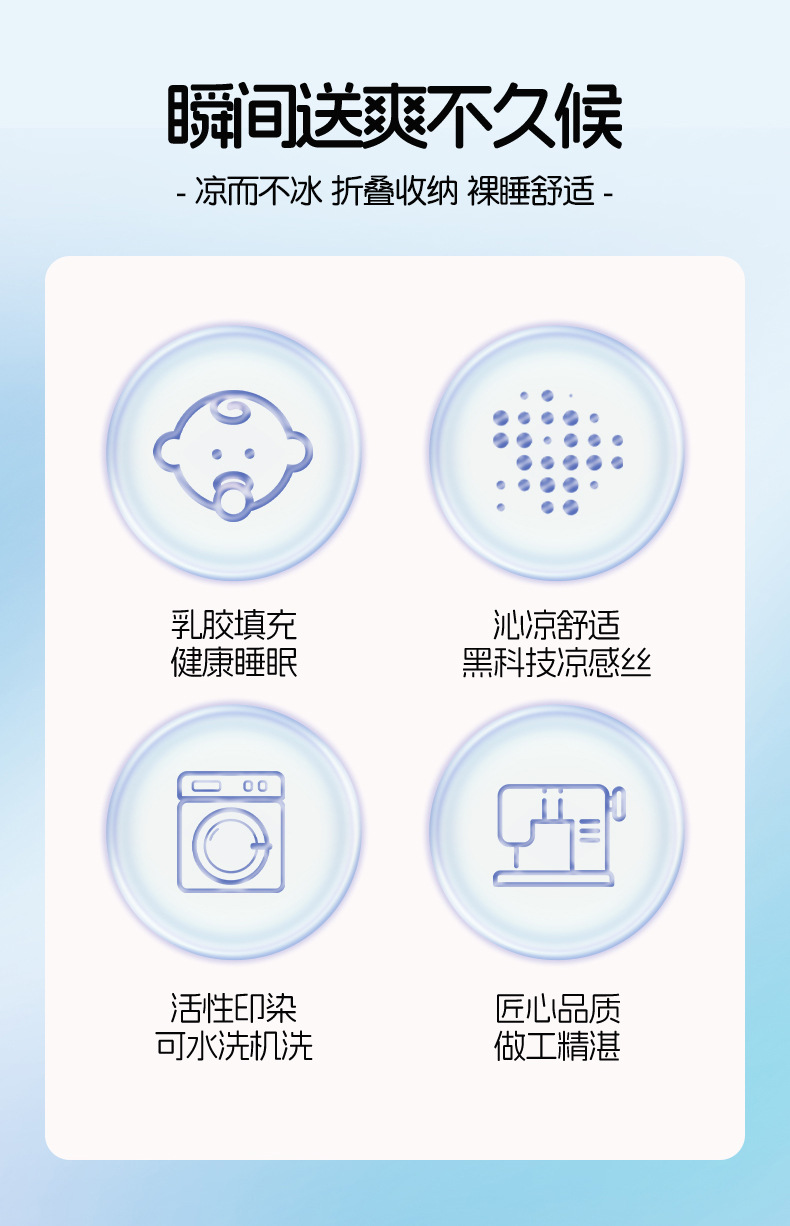 瞬间送爽不久候

- 凉而不冰 折叠收纳 裸睡舒适 -

乳胶填充
健康睡眠

沁凉舒适
黑科技凉感丝

活性印染
可水洗机洗

匠心品质
做工精湛