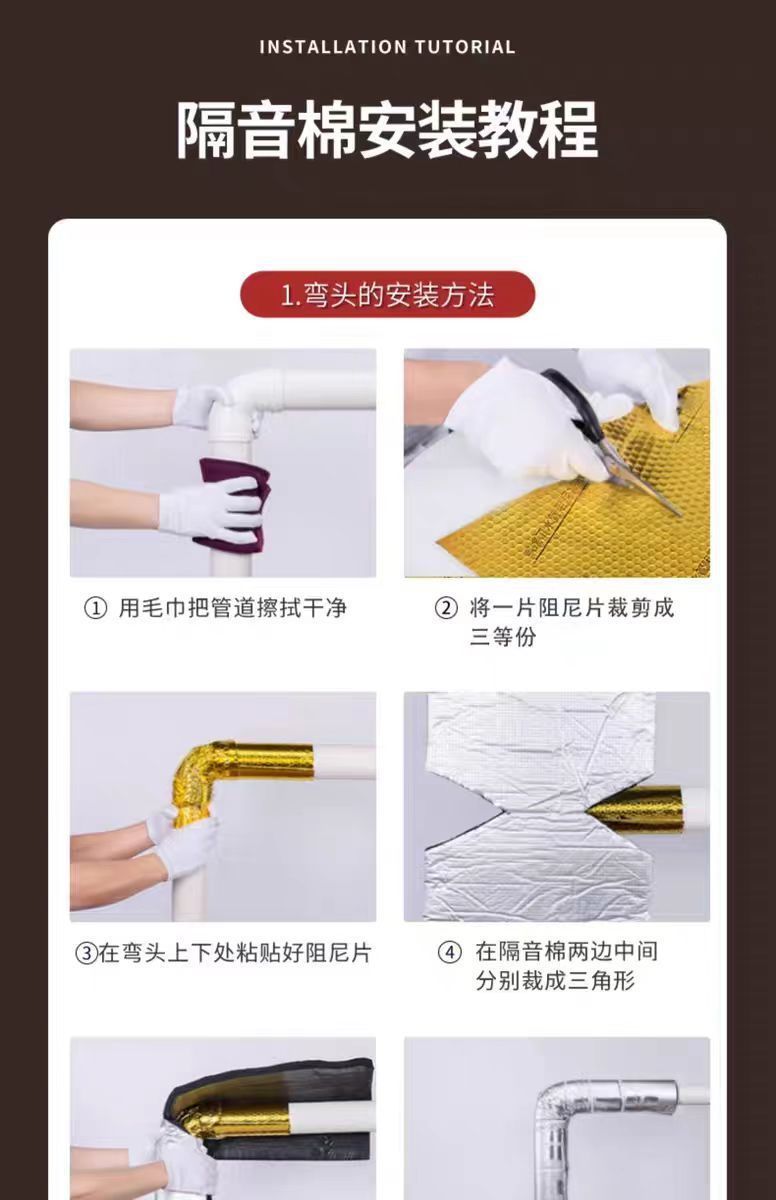 INSTALLATION TUTORIAL

隔音棉安装教程

1.弯头的安装方法

① 用毛巾把管道擦拭干净

② 将一片阻尼片裁剪成三等份

③在弯头上下处粘贴好阻尼片

④ 在隔音棉两边中间分别裁成三角形