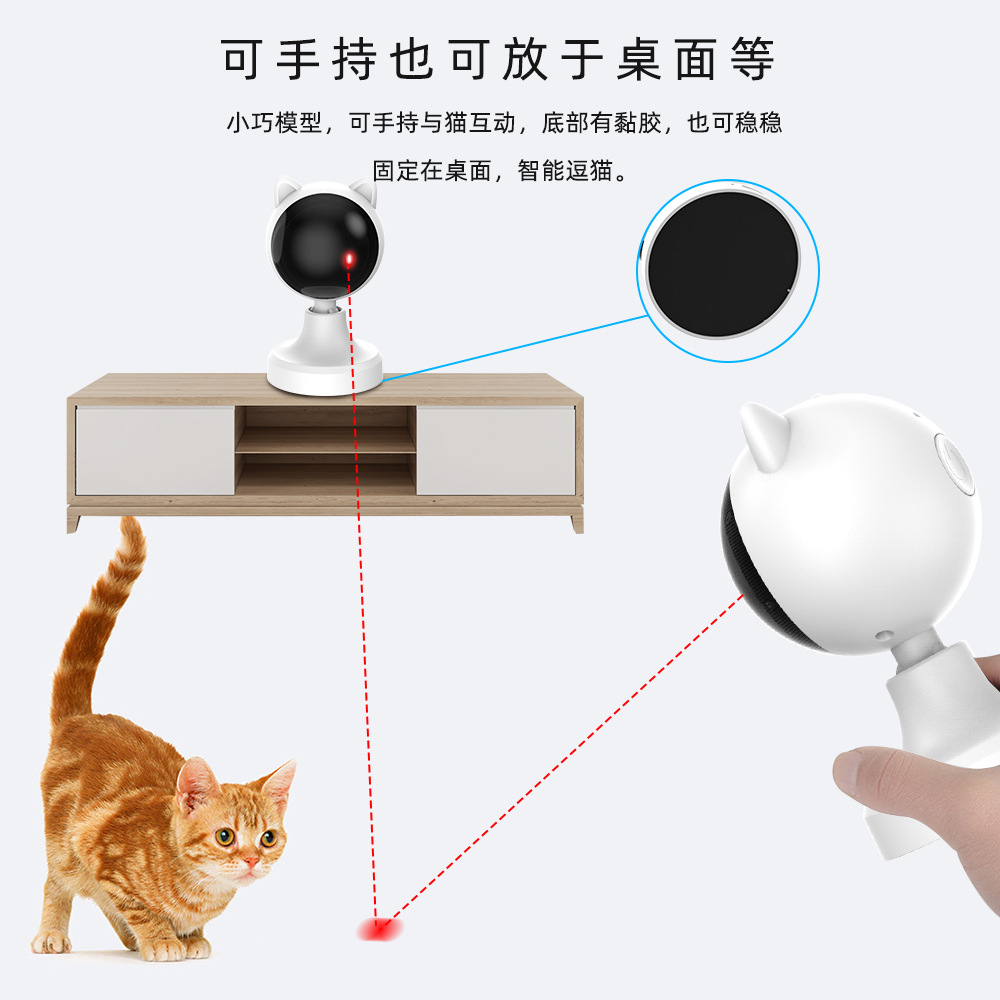 可手持也可放于桌面等

小巧模型，可手持与猫互动，底部有黏胶，也可稳稳固定在桌面，智能逗猫。