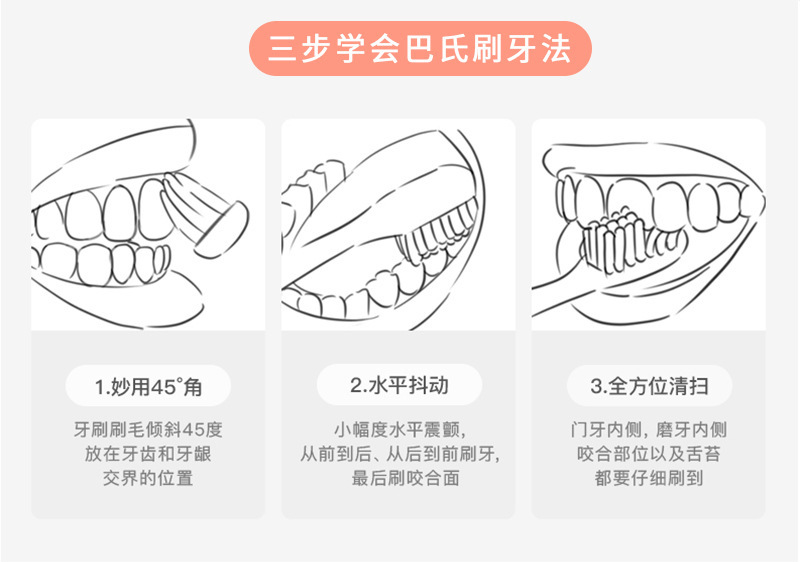 三步学会巴氏刷牙法

1.妙用45°角

牙刷刷毛倾斜45度
放在牙齿和牙龈
交界的位置

2.水平抖动

小幅度水平震颤，
从前到后、从后到前刷牙，
最后刷咬合面

3.全方位清扫

门牙内侧，磨牙内侧
咬合部位以及舌苔
都要仔细刷到