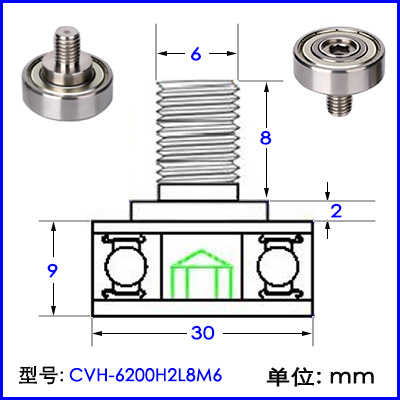 6

8

2

9

30

型号: CVH-6200H2L8M6

单位: mm