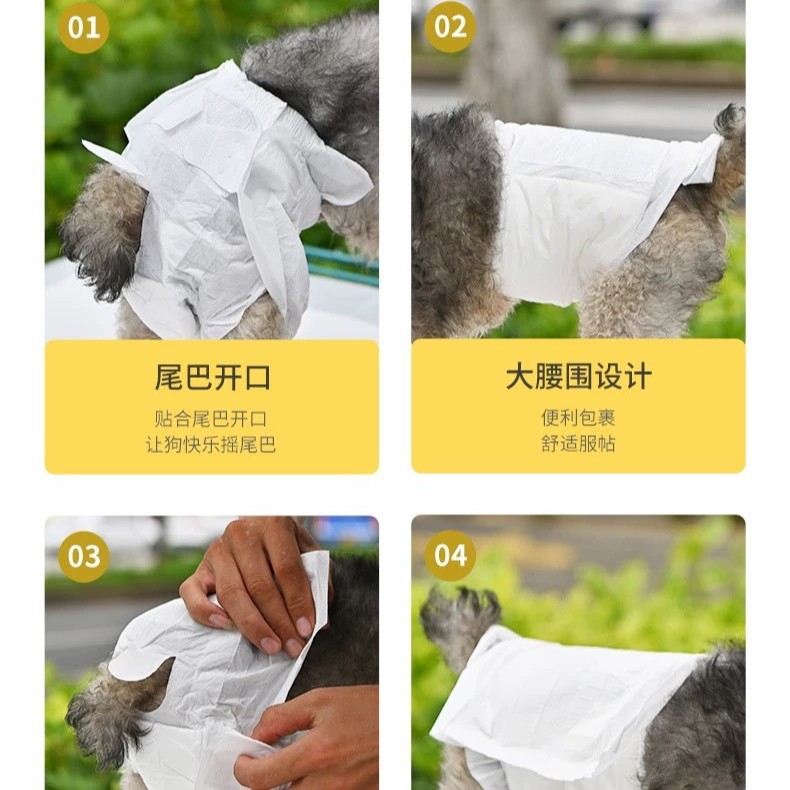 01

尾巴开口

贴合尾巴开口
让狗快乐摇尾巴

02

大腰围设计

便利包裹
舒适服帖

03

04