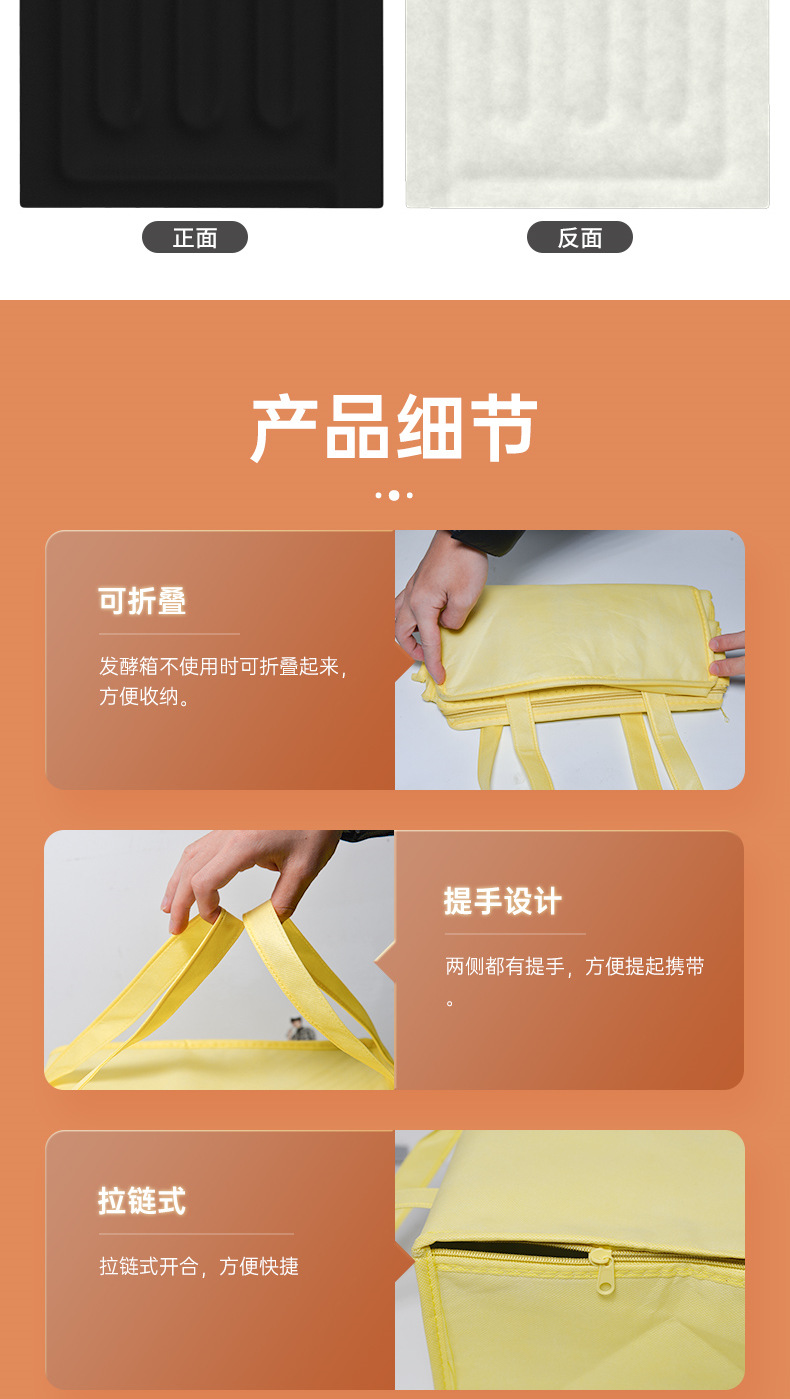 正面

反面

产品细节

可折叠

发酵箱不使用时可折叠起来，方便收纳。

提手设计

两侧都有提手，方便提起携带。

拉链式

拉链式开合，方便快捷