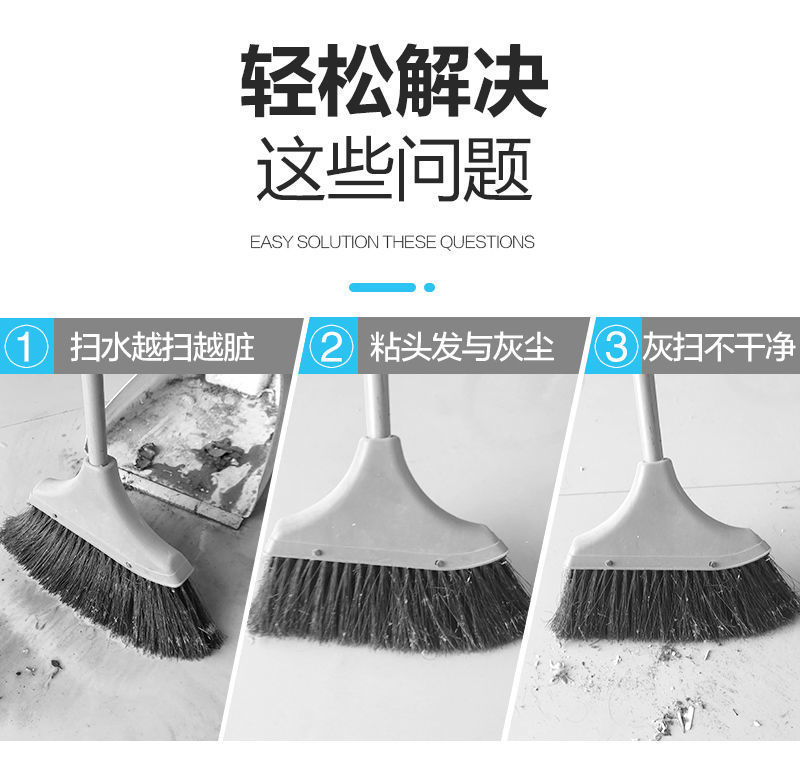 轻松解决
这些问题

EASY SOLUTION THESE QUESTIONS

1 扫水越扫越脏

2 粘头发与灰尘

3 灰扫不干净