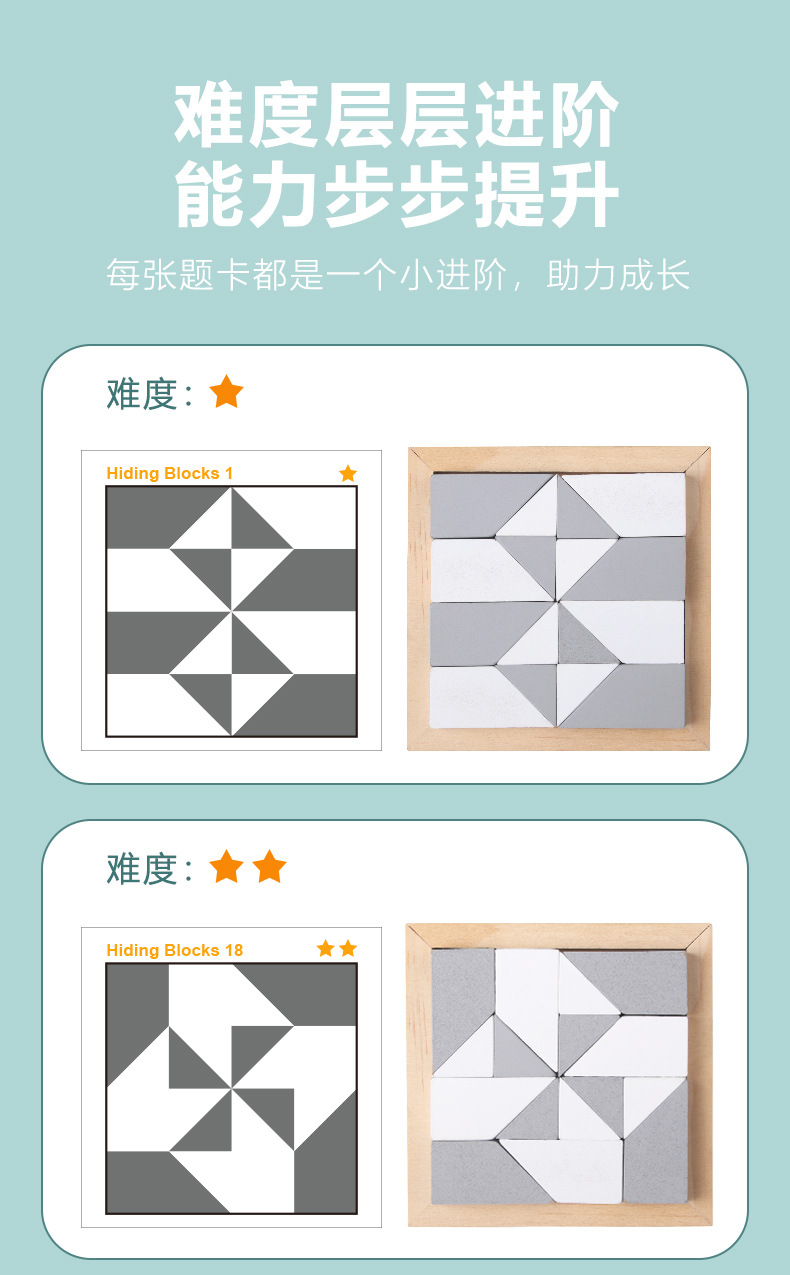 难度层层进阶
能力步步提升

每张题卡都是一个小进阶，助力成长

难度：★

Hiding Blocks 1 ★

难度：★★

Hiding Blocks 18 ★★