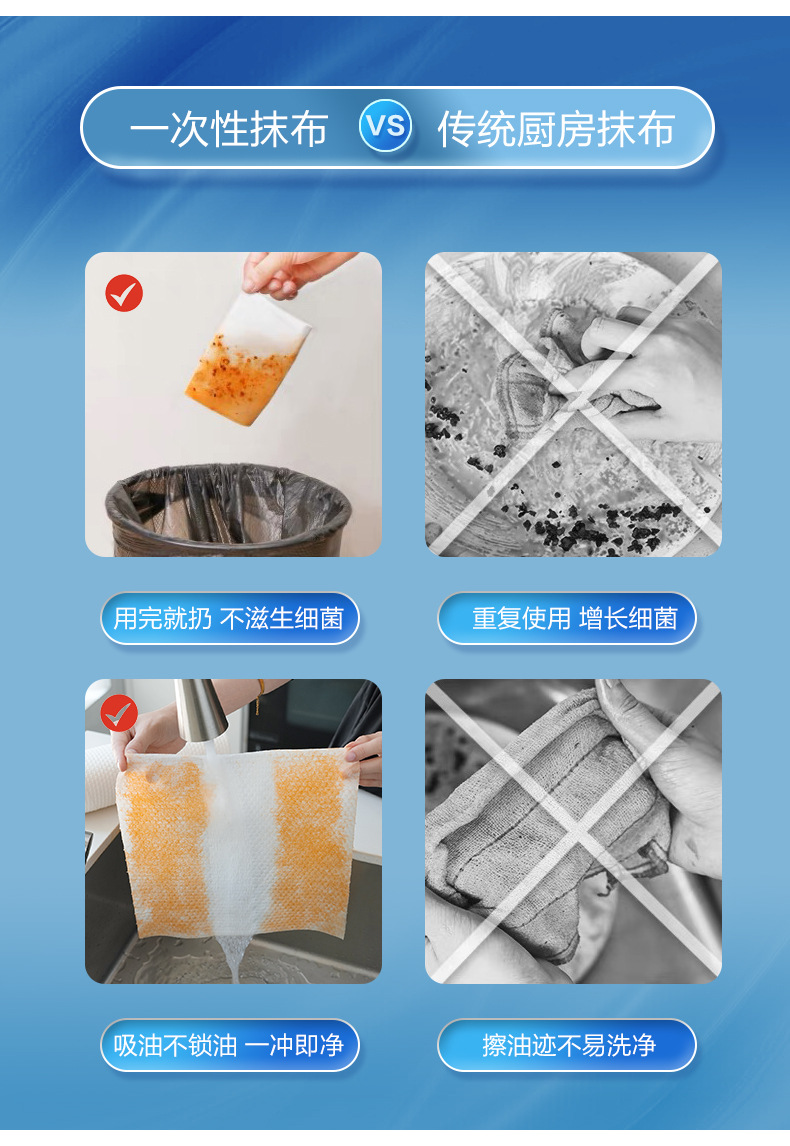 一次性抹布 VS 传统厨房抹布

用完就扔 不滋生细菌

重复使用 增长细菌

吸油不锁油 一冲即净

擦油迹不易洗净