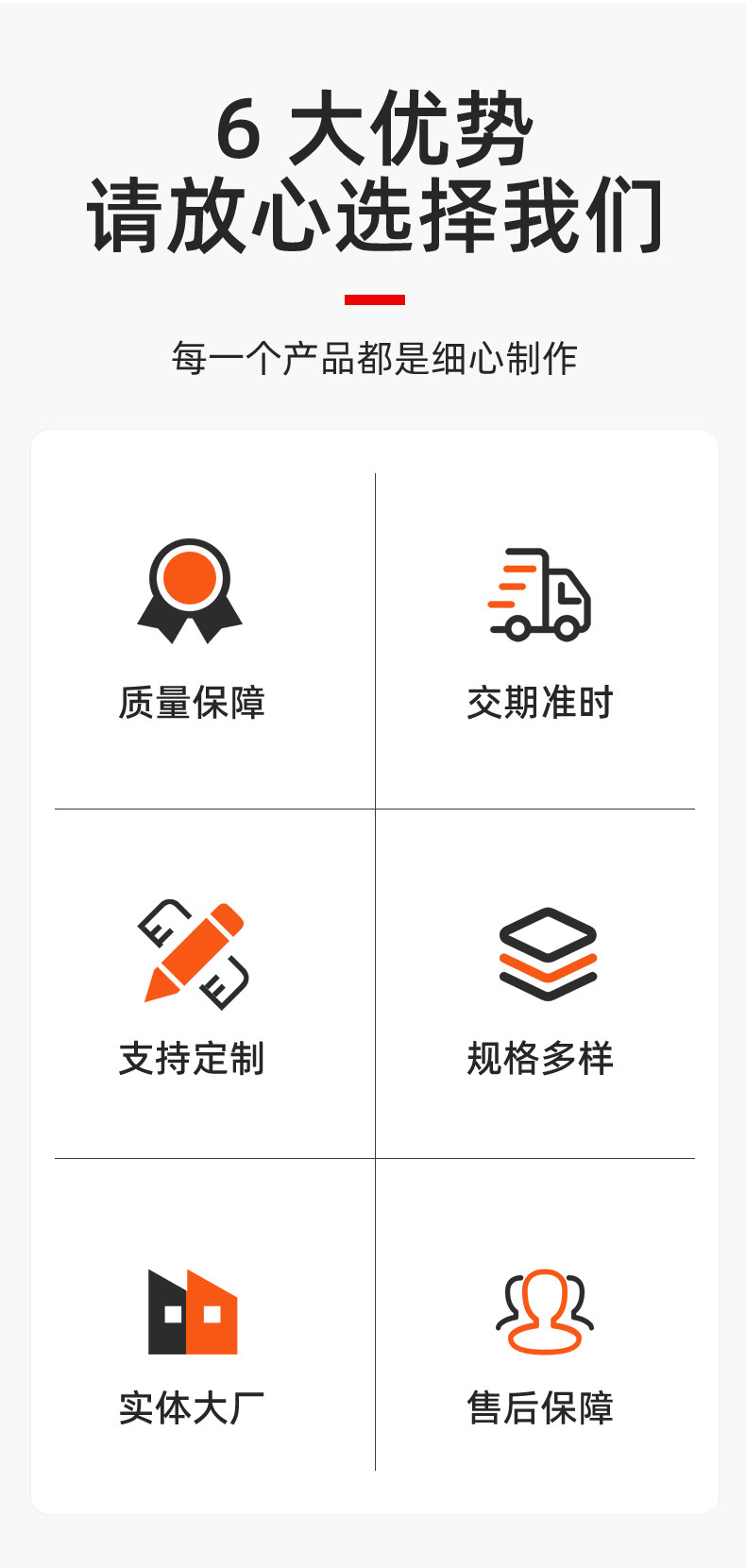 6大优势
请放心选择我们

每一个产品都是细心制作

质量保障

交期准时

支持定制

规格多样

实体大厂

售后保障