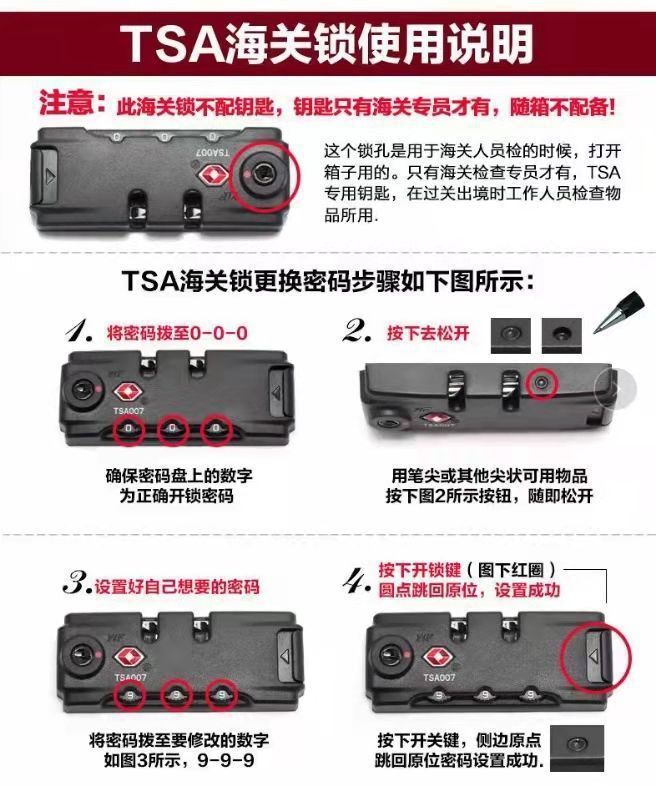 TSA海关锁使用说明

注意：此海关锁不配钥匙，钥匙只有海关专员才有，随箱不配备！

TSA007

这个锁孔是用于海关人员检的时候，打开箱子用的。只有海关检查专员才有，TSA专用钥匙，在过关出境时工作人员检查物品所用.

TSA海关锁更换密码步骤如下图所示：

1. 将密码拨至0-0-0

TSA007

确保密码盘上的数字为正确开锁密码

2. 按下去松开

用笔尖或其他尖状可用物品按下图2所示按钮，随即松开

3. 设置好自己想要的密码

TSA007

将密码拨至要修改的数字如图3所示，9-9-9

4. 按下开锁键（图下红圈）圆点跳回原位，设置成功

TSA007

按下开关键，侧边原点跳回原位密码设置成功.