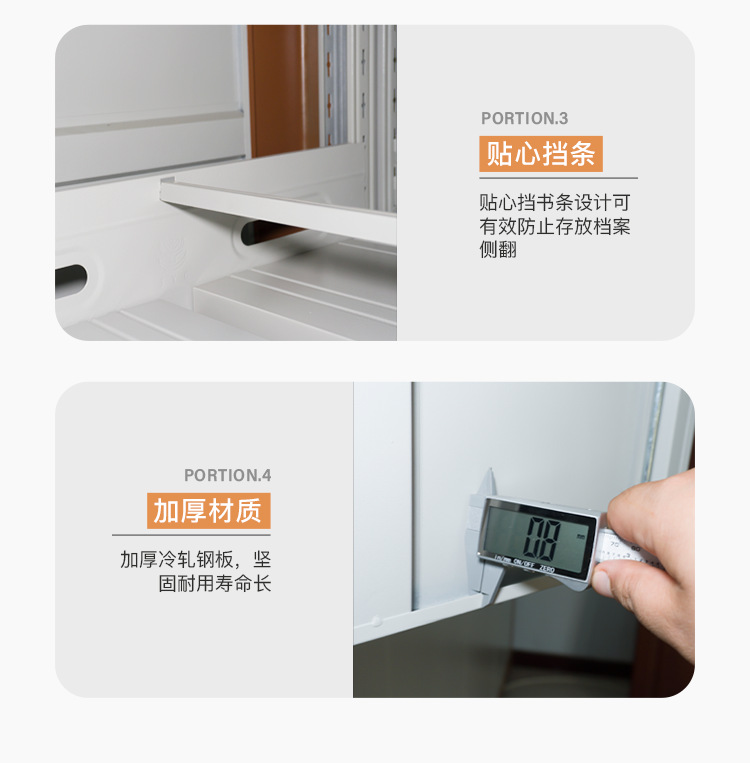 PORTION.3

贴心挡条

贴心挡书条设计可有效防止存放档案侧翻

PORTION.4

加厚材质

加厚冷轧钢板，坚固耐用寿命长

0.8

in/mm ON/OFF ZERO