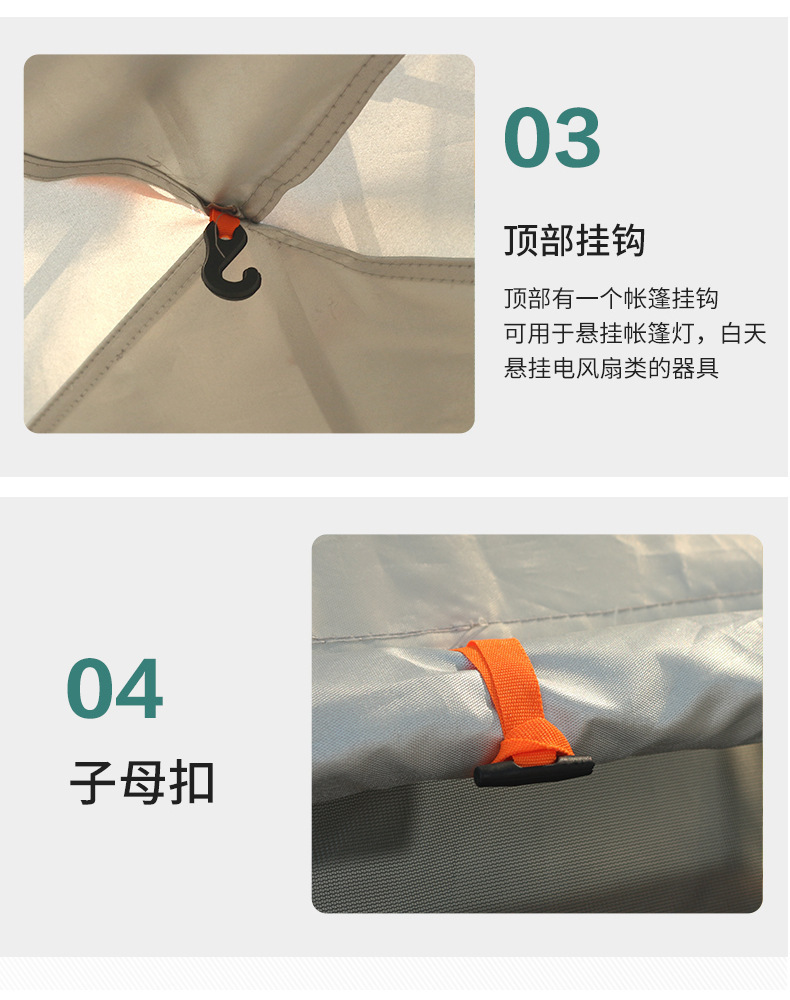 03

顶部挂钩

顶部有一个帐篷挂钩
可用于悬挂帐篷灯，白天
悬挂电风扇类的器具

04

子母扣