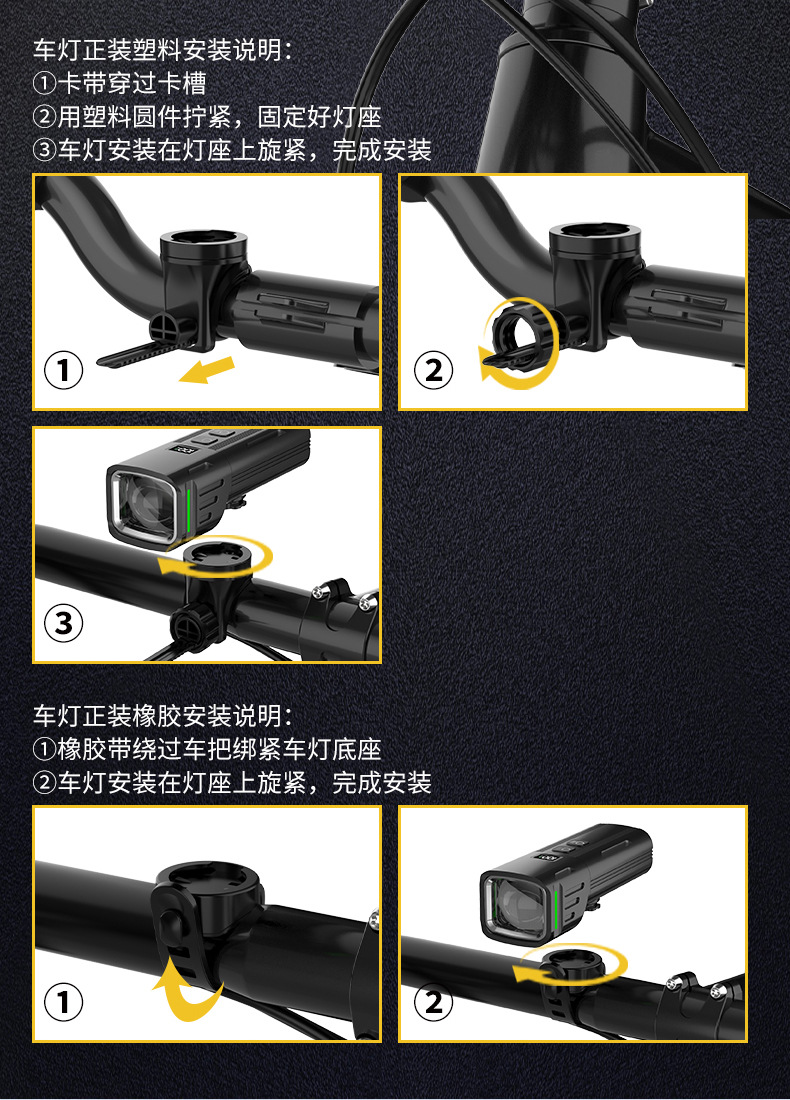 车灯正装塑料安装说明：
①卡带穿过卡槽
②用塑料圆件拧紧，固定好灯座
③车灯安装在灯座上旋紧，完成安装

①

②

③

车灯正装橡胶安装说明：
①橡胶带绕过车把绑紧车灯底座
②车灯安装在灯座上旋紧，完成安装

①

②