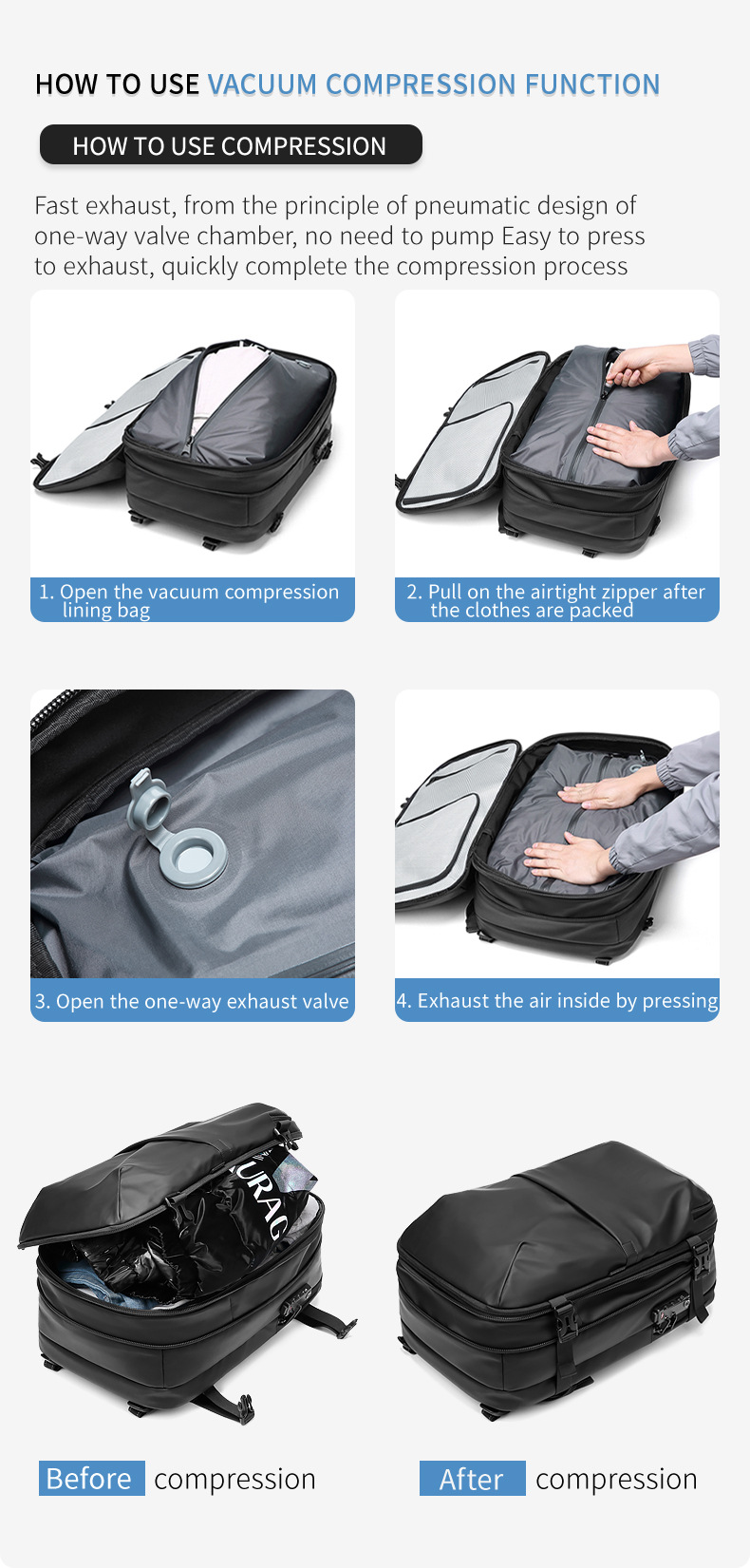 HOW TO USE VACUUM COMPRESSION FUNCTION

HOW TO USE COMPRESSION

Fast exhaust, from the principle of pneumatic design of one-way valve chamber, no need to pump Easy to press to exhaust, quickly complete the compression process

1. Open the vacuum compression lining bag

2. Pull on the airtight zipper after the clothes are packed

3. Open the one-way exhaust valve

4. Exhaust the air inside by pressing

URAG

Before compression

After compression