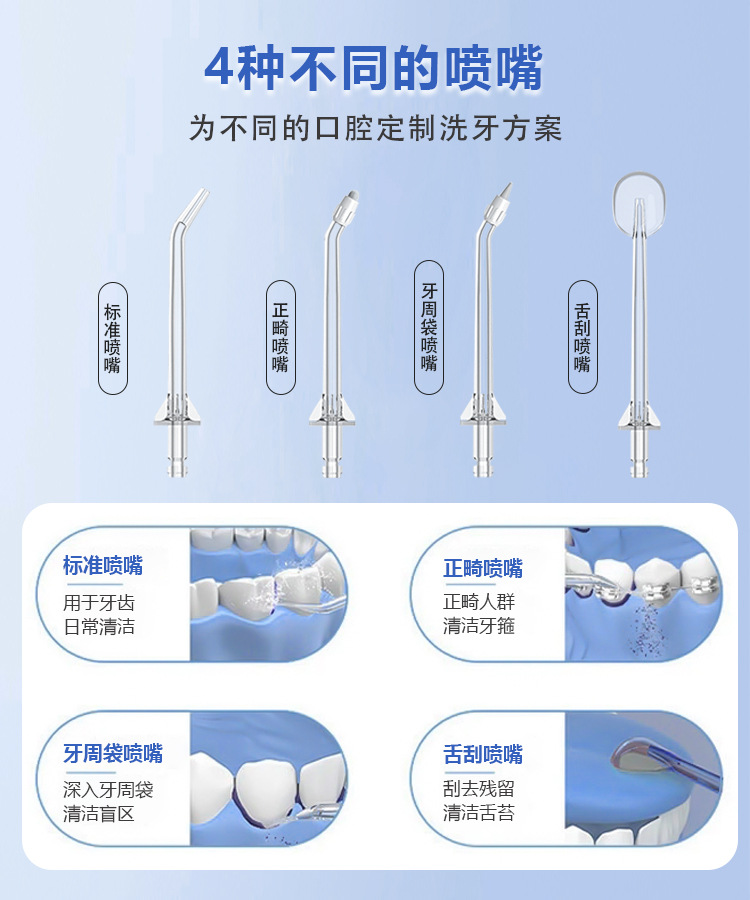 4种不同的喷嘴

为不同的口腔定制洗牙方案

标准喷嘴

正畸喷嘴

牙周袋喷嘴

舌刮喷嘴

标准喷嘴
用于牙齿
日常清洁

正畸喷嘴
正畸人群
清洁牙箍

牙周袋喷嘴
深入牙周袋
清洁盲区

舌刮喷嘴
刮去残留
清洁舌苔