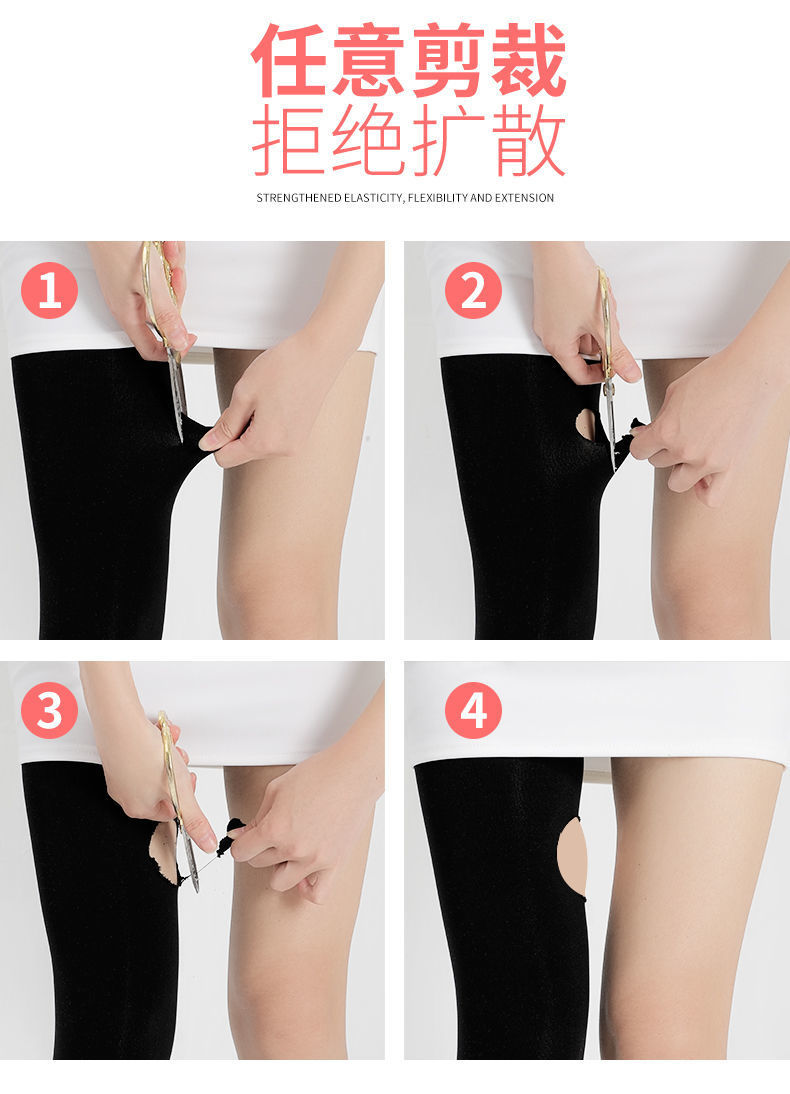 任意剪裁
拒绝扩散

STRENGTHENED ELASTICITY, FLEXIBILITY AND EXTENSION

1

2

3

4