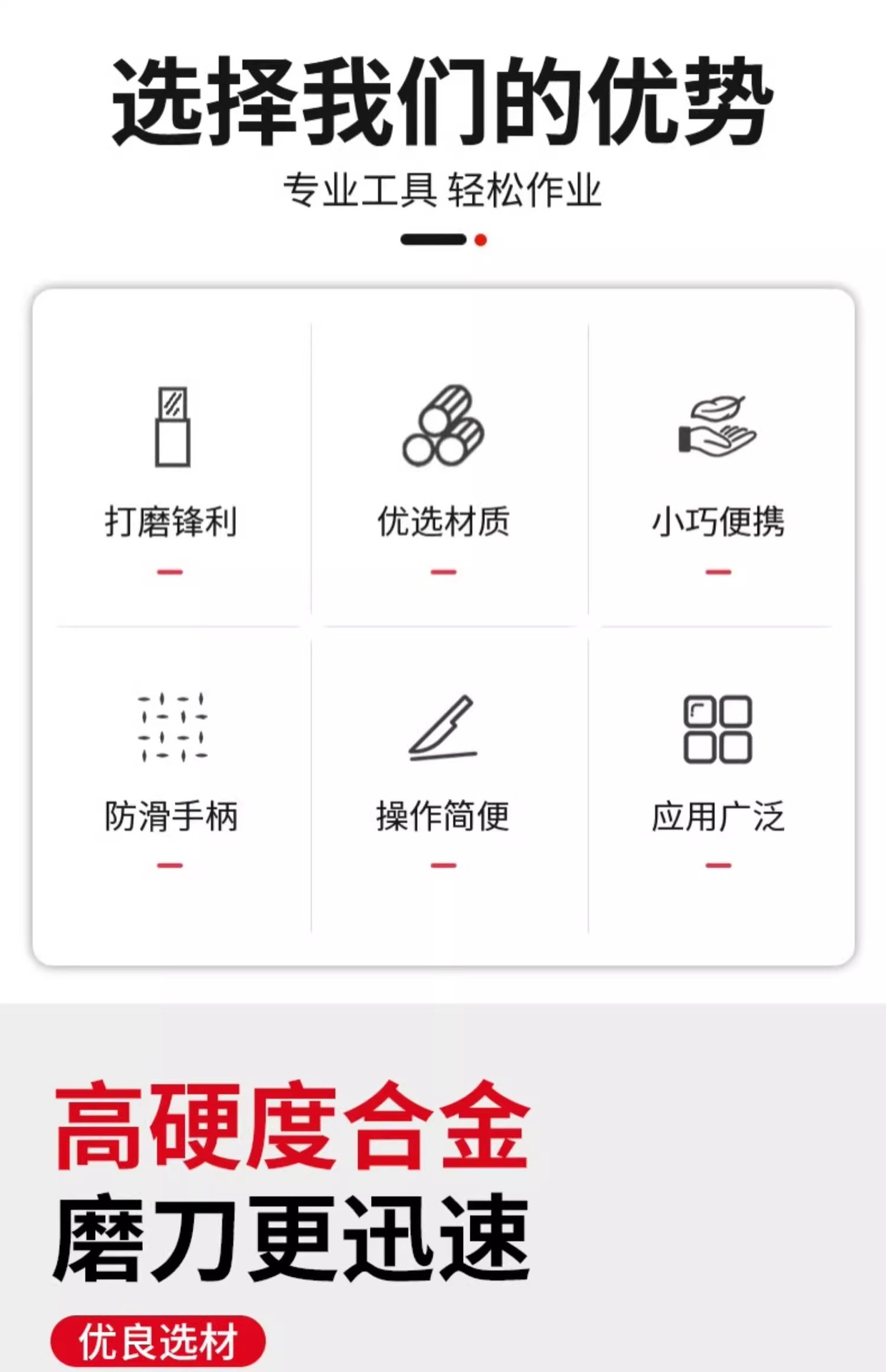 选择我们的优势

专业工具 轻松作业

打磨锋利

优选材质

小巧便携

防滑手柄

操作简便

应用广泛

高硬度合金

磨刀更迅速

优良选材