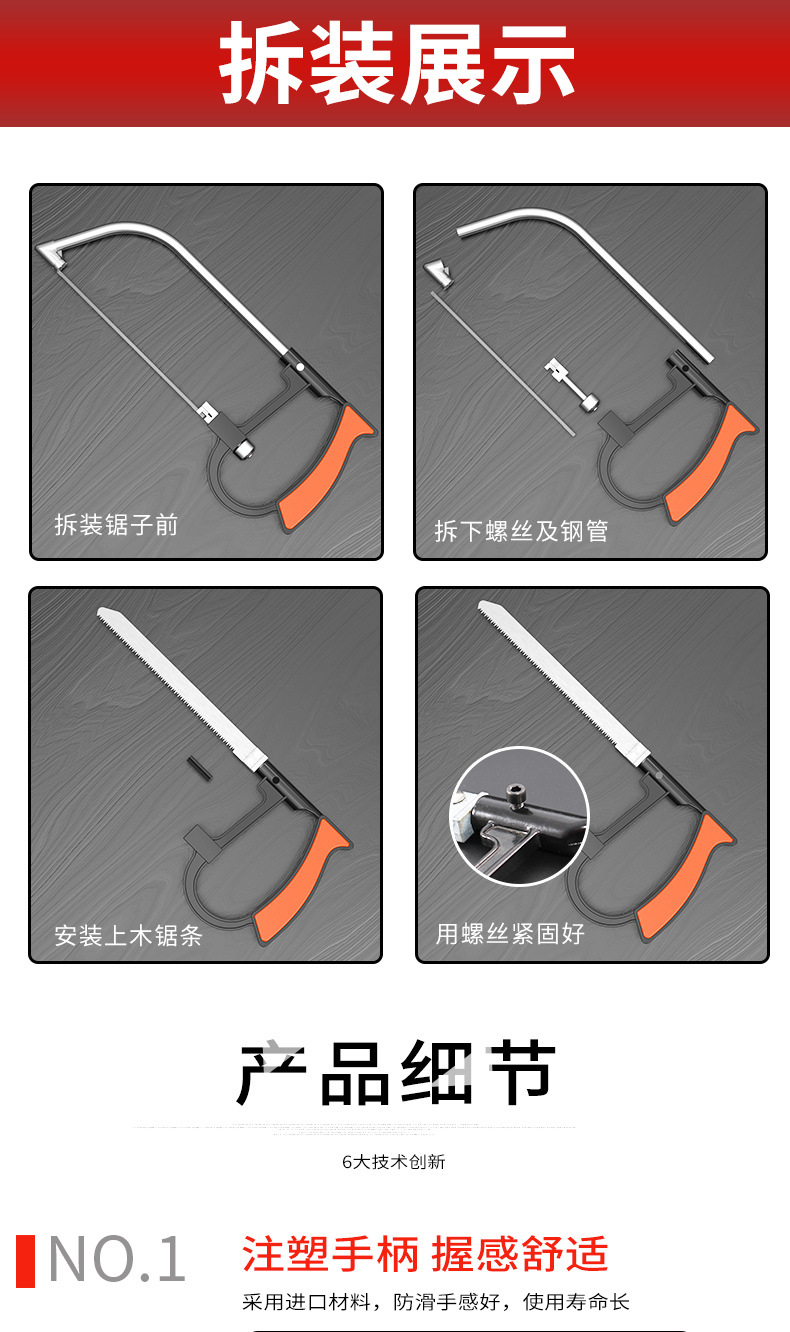 拆装展示

拆装锯子前

拆下螺丝及钢管

安装上木锯条

用螺丝紧固好

产品细节

6大技术创新

NO.1

注塑手柄 握感舒适

采用进口材料，防滑手感好，使用寿命长